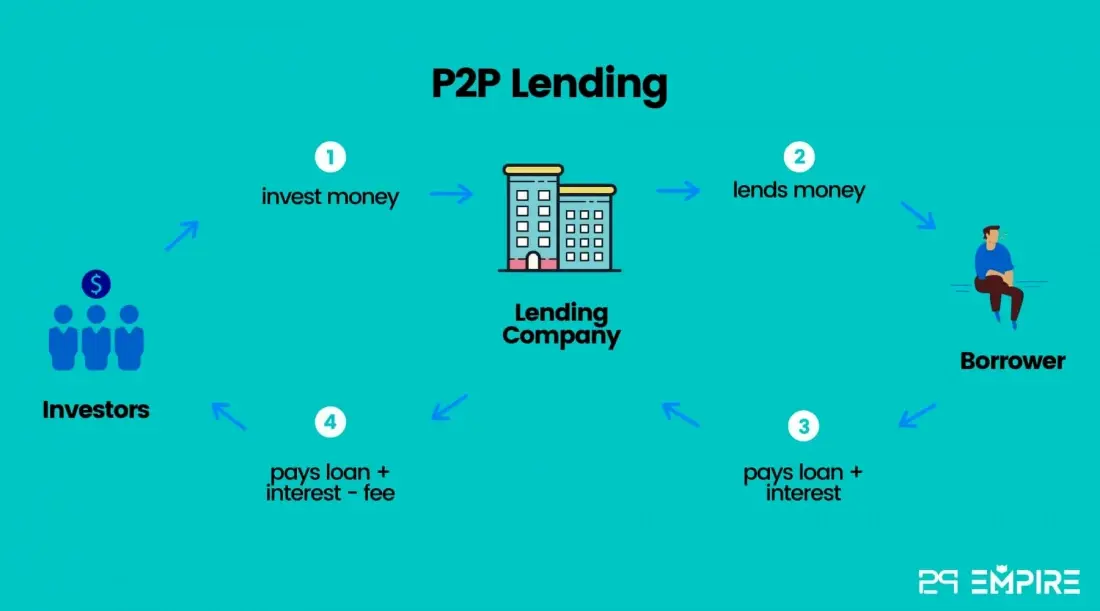 P2P Lending

1
invest money

Lending Company

2
lends money

$

Investors

Borrower

4
pays loan + interest - fee

3
pays loan + interest

P2P EMPIRE