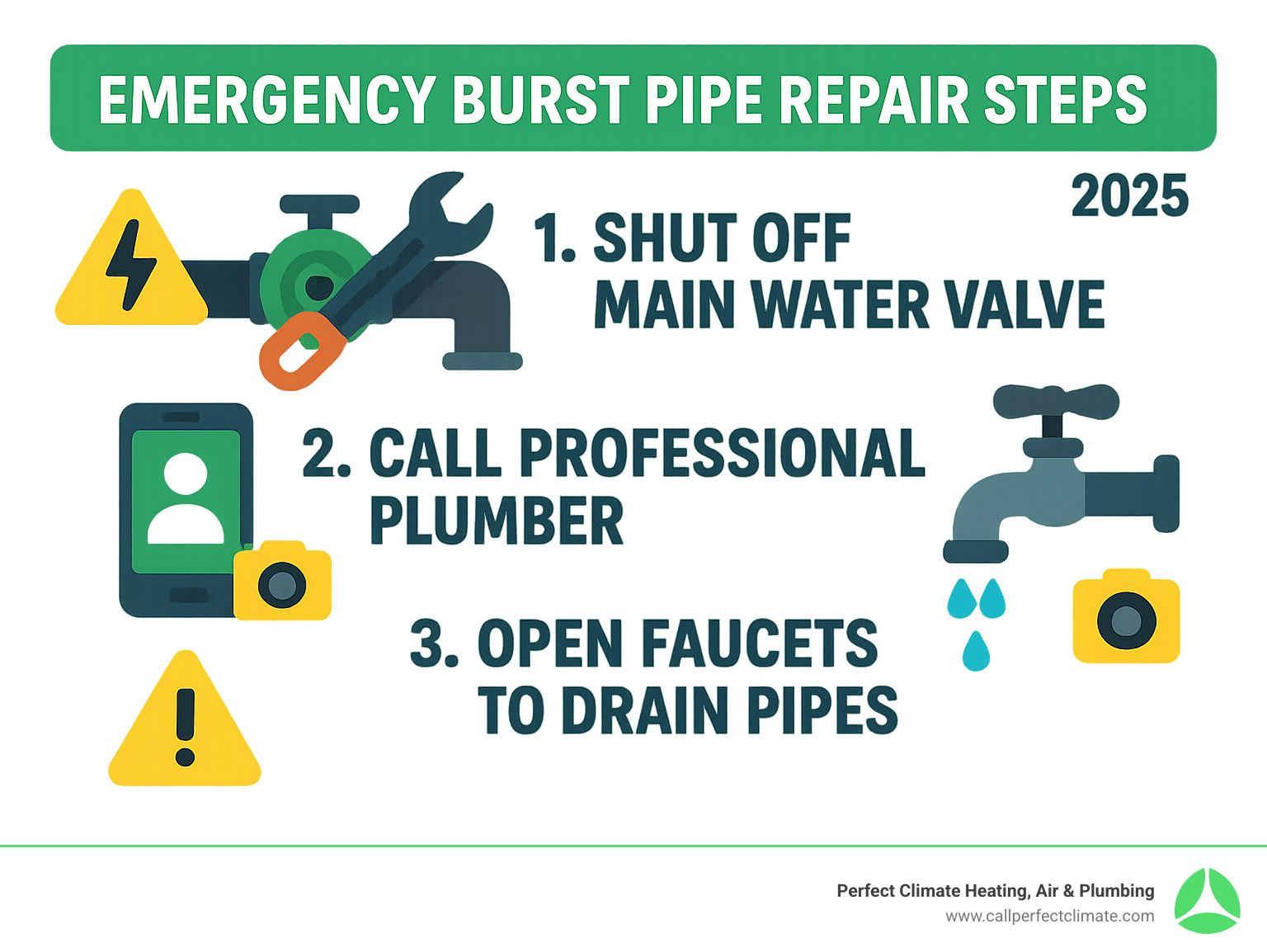 EMERGENCY BURST PIPE REPAIR STEPS

2025

1. SHUT OFF MAIN WATER VALVE

2. CALL PROFESSIONAL PLUMBER

3. OPEN FAUCETS TO DRAIN PIPES

Perfect Climate Heating, Air & Plumbing
www.callperfectclimate.com