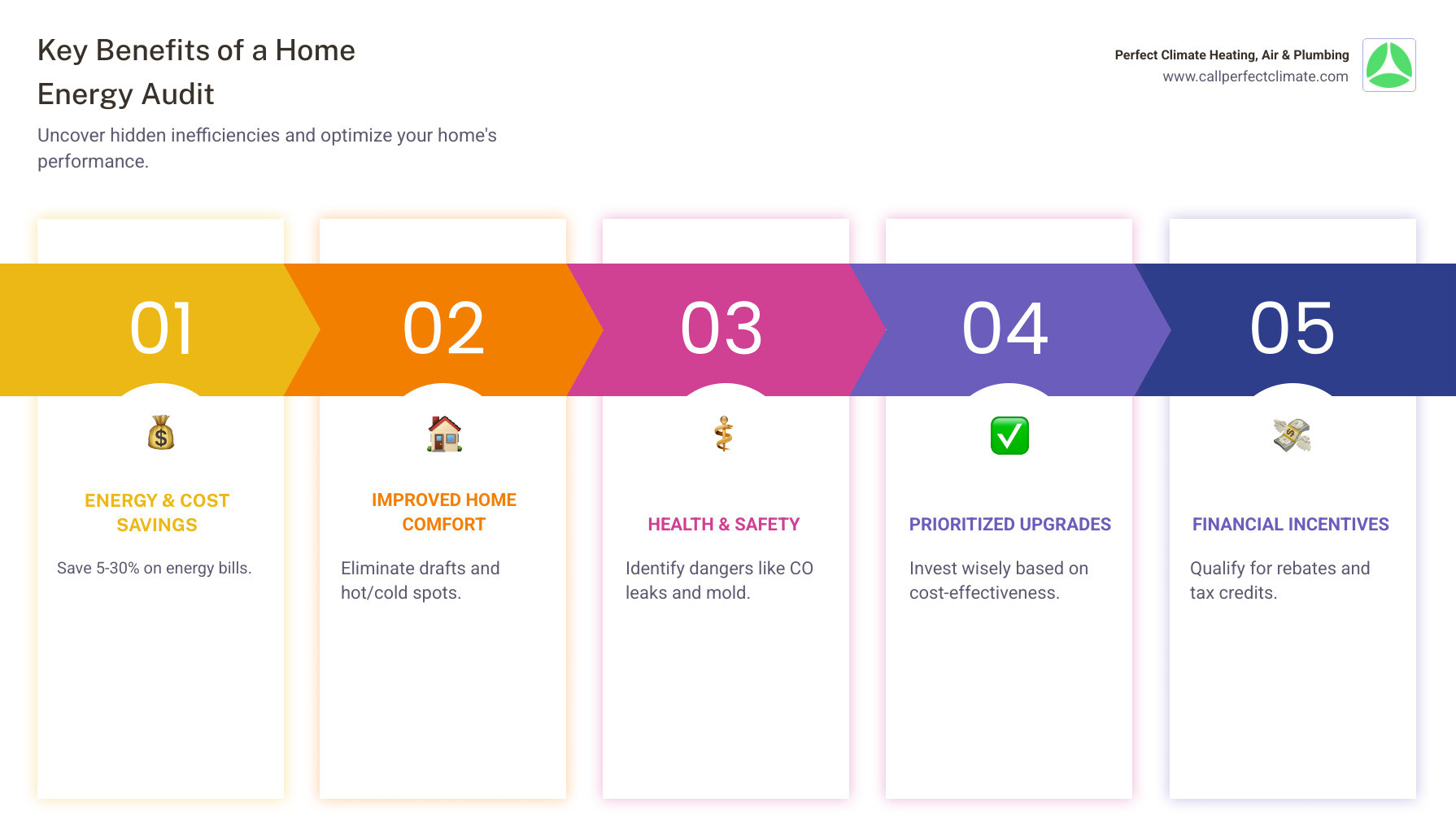 Key Benefits of a Home Energy Audit

Uncover hidden inefficiencies and optimize your home's performance.

Perfect Climate Heating, Air & Plumbing
www.callperfectclimate.com

01

ENERGY & COST SAVINGS

Save 5-30% on energy bills.

02

IMPROVED HOME COMFORT

Eliminate drafts and hot/cold spots.

03

HEALTH & SAFETY

Identify dangers like CO leaks and mold.

04

PRIORITIZED UPGRADES

Invest wisely based on cost-effectiveness.

05

FINANCIAL INCENTIVES

Qualify for rebates and tax credits.