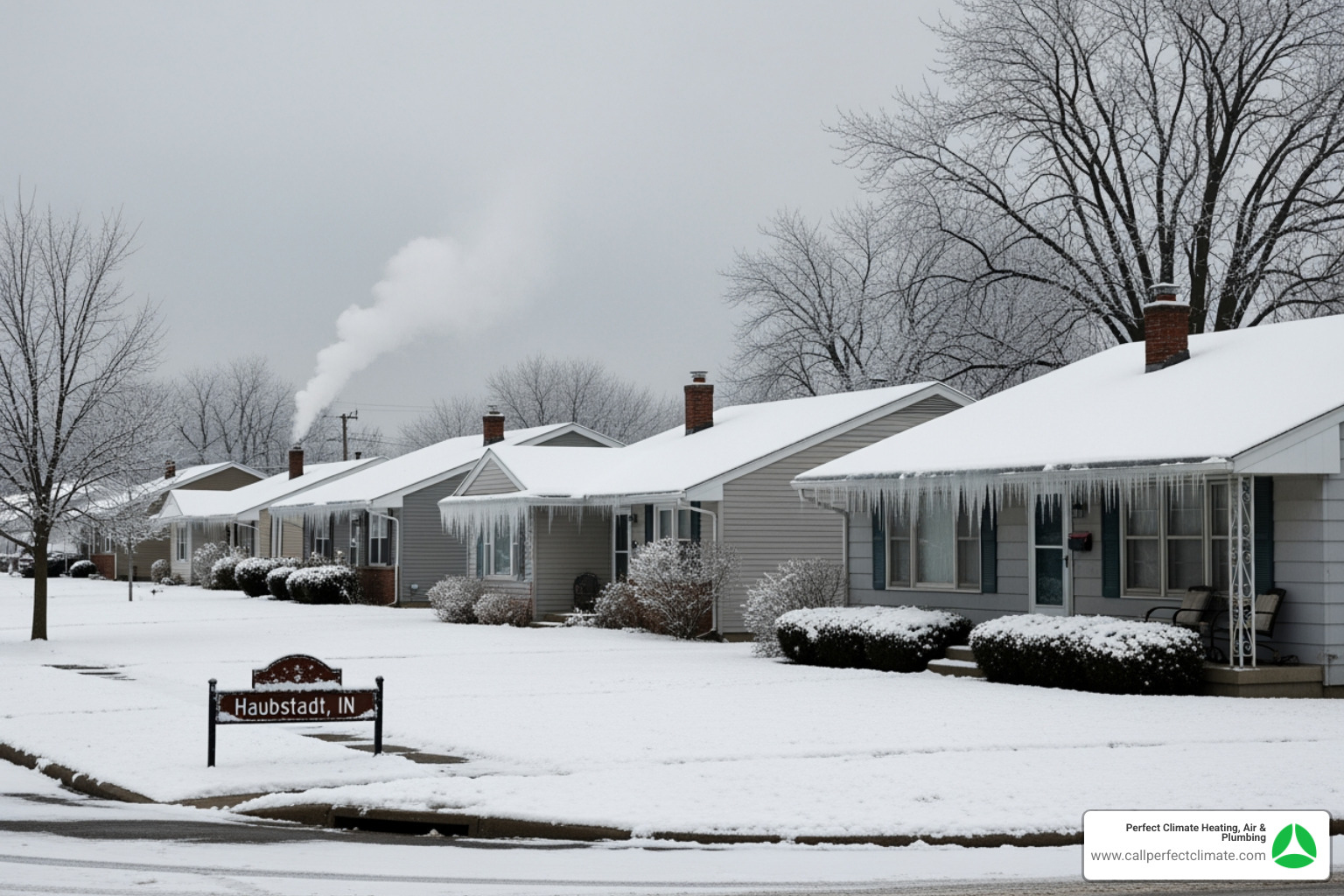 Haubstadt, IN

Perfect Climate Heating, Air & Plumbing
www.callperfectclimate.com