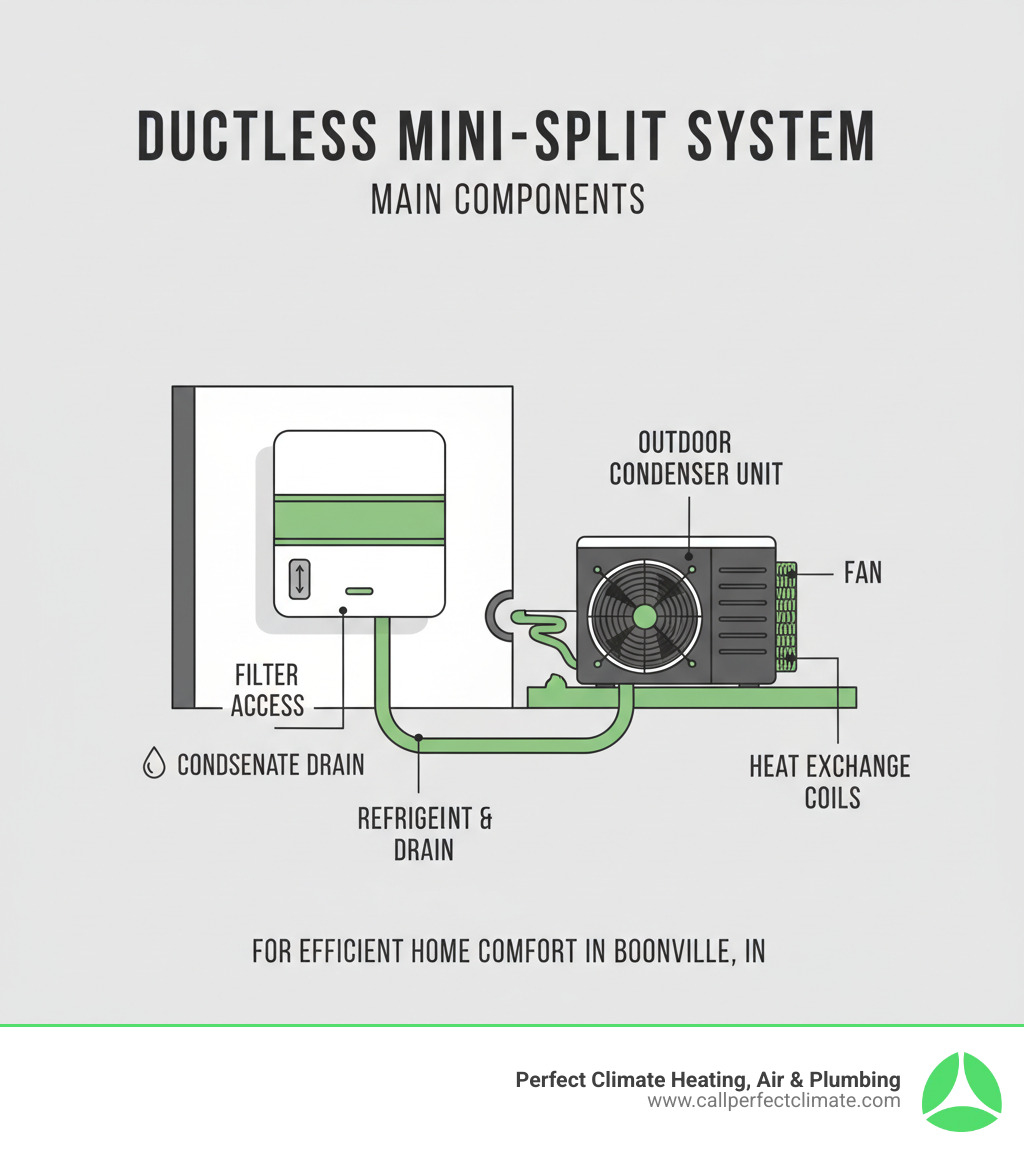 DUCTLESS MINI-SPLIT SYSTEM

MAIN COMPONENTS

OUTDOOR CONDENSER UNIT

FAN

FILTER ACCESS

CONDSENATE DRAIN

REFRIGEINT & DRAIN

HEAT EXCHANGE COILS

FOR EFFICIENT HOME COMFORT IN BOONVILLE, IN

Perfect Climate Heating, Air & Plumbing
www.callperfectclimate.com