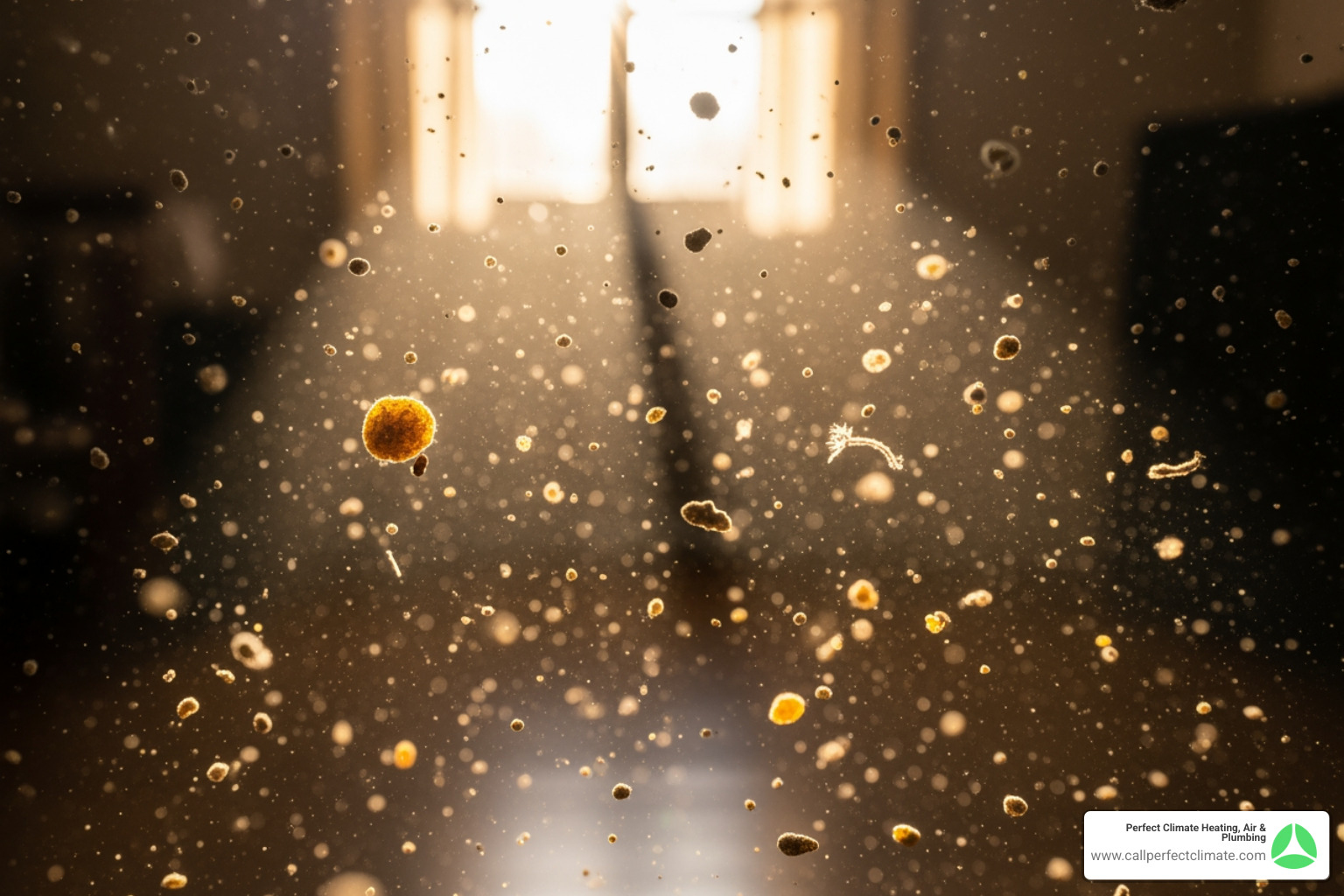 Perfect Climate Heating, Air & Plumbing
www.callperfectclimate.com