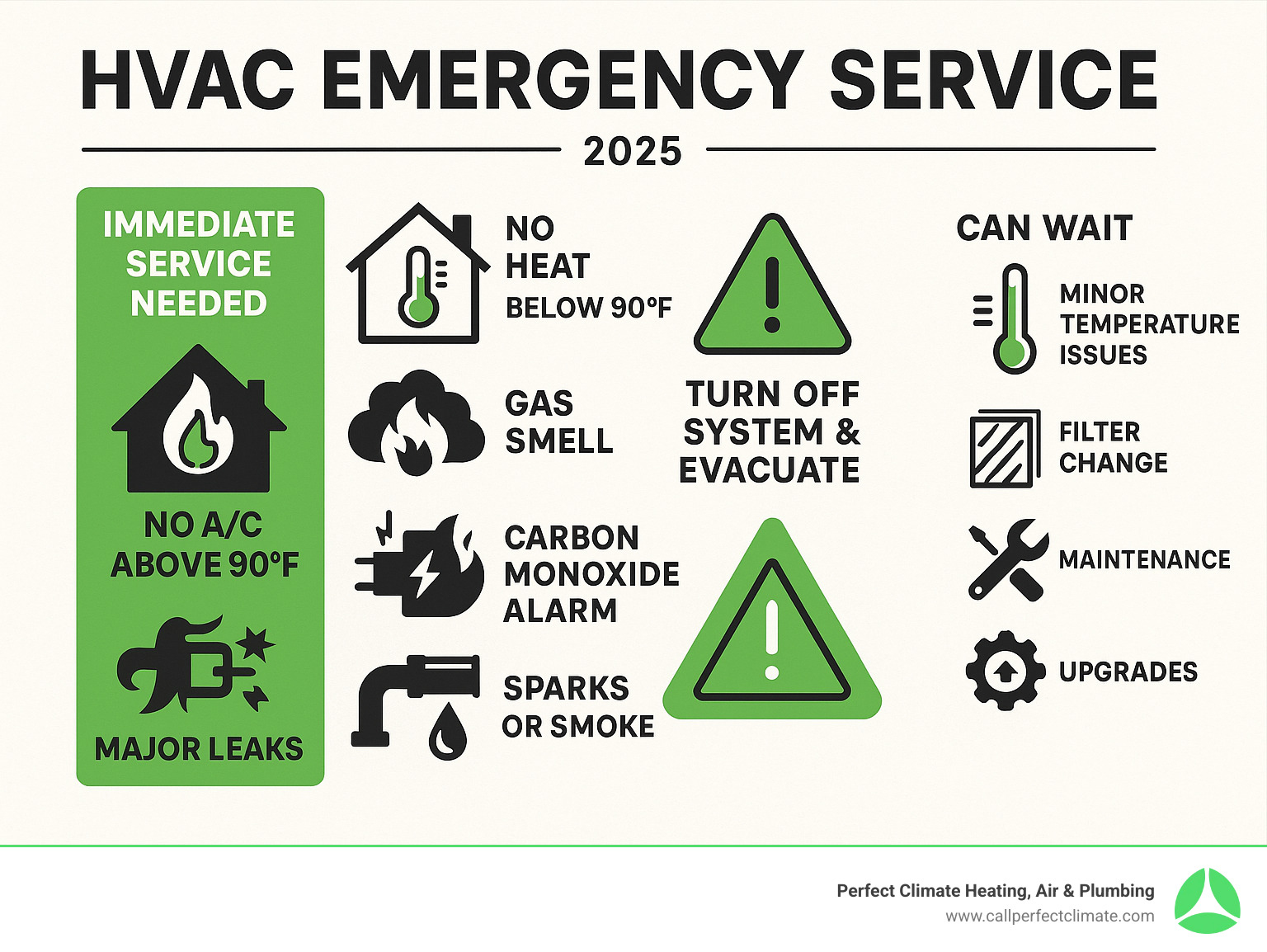 HVAC EMERGENCY SERVICE

2025

IMMEDIATE SERVICE NEEDED

NO A/C ABOVE 90°F

MAJOR LEAKS

NO HEAT BELOW 90°F

GAS SMELL

CARBON MONOXIDE ALARM

SPARKS OR SMOKE

TURN OFF SYSTEM & EVACUATE

CAN WAIT

MINOR TEMPERATURE ISSUES

FILTER CHANGE

MAINTENANCE

UPGRADES

Perfect Climate Heating, Air & Plumbing
www.callperfectclimate.com