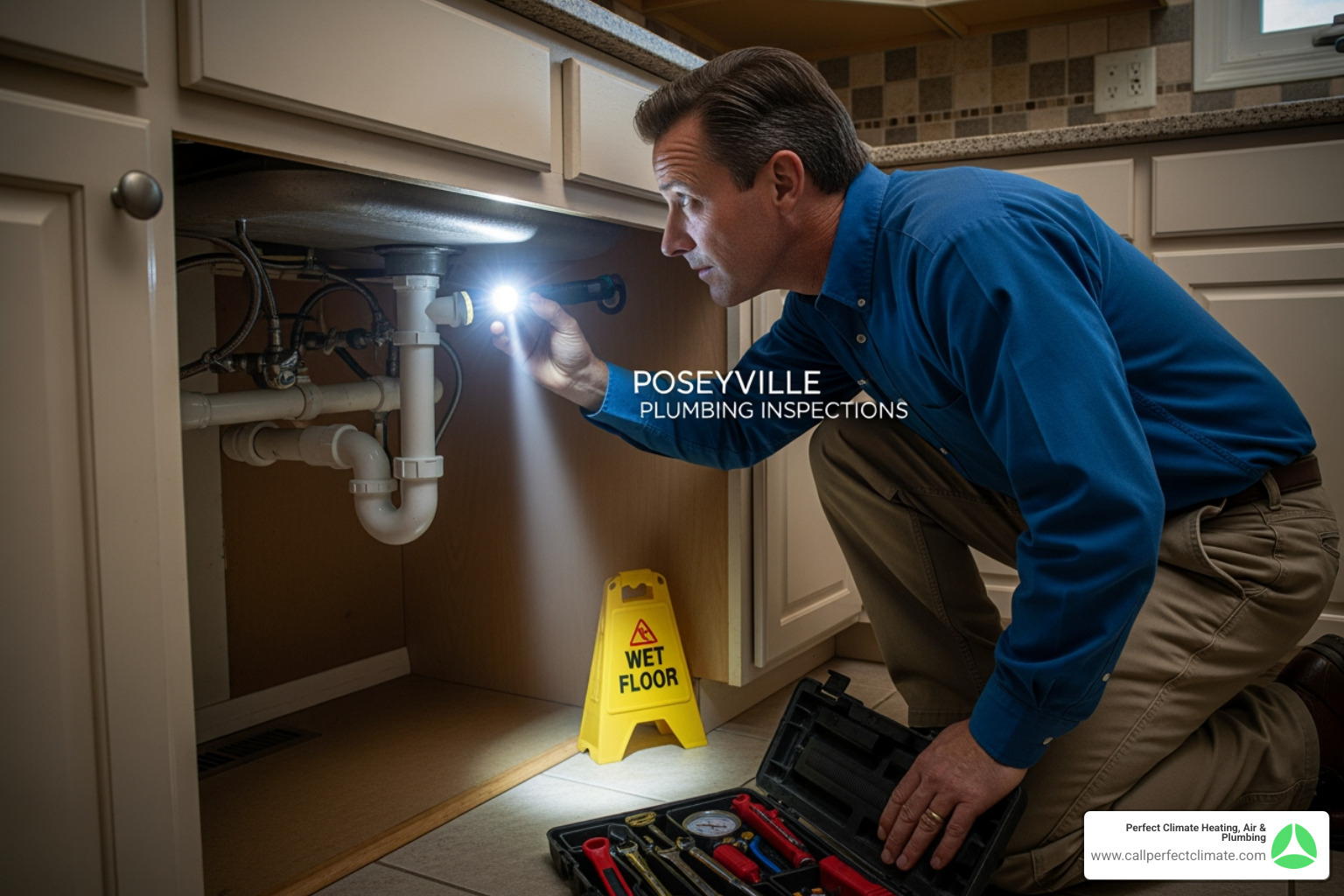 POSEYVILLE
PLUMBING INSPECTIONS

WET FLOOR

Perfect Climate Heating, Air & Plumbing
www.callperfectclimate.com