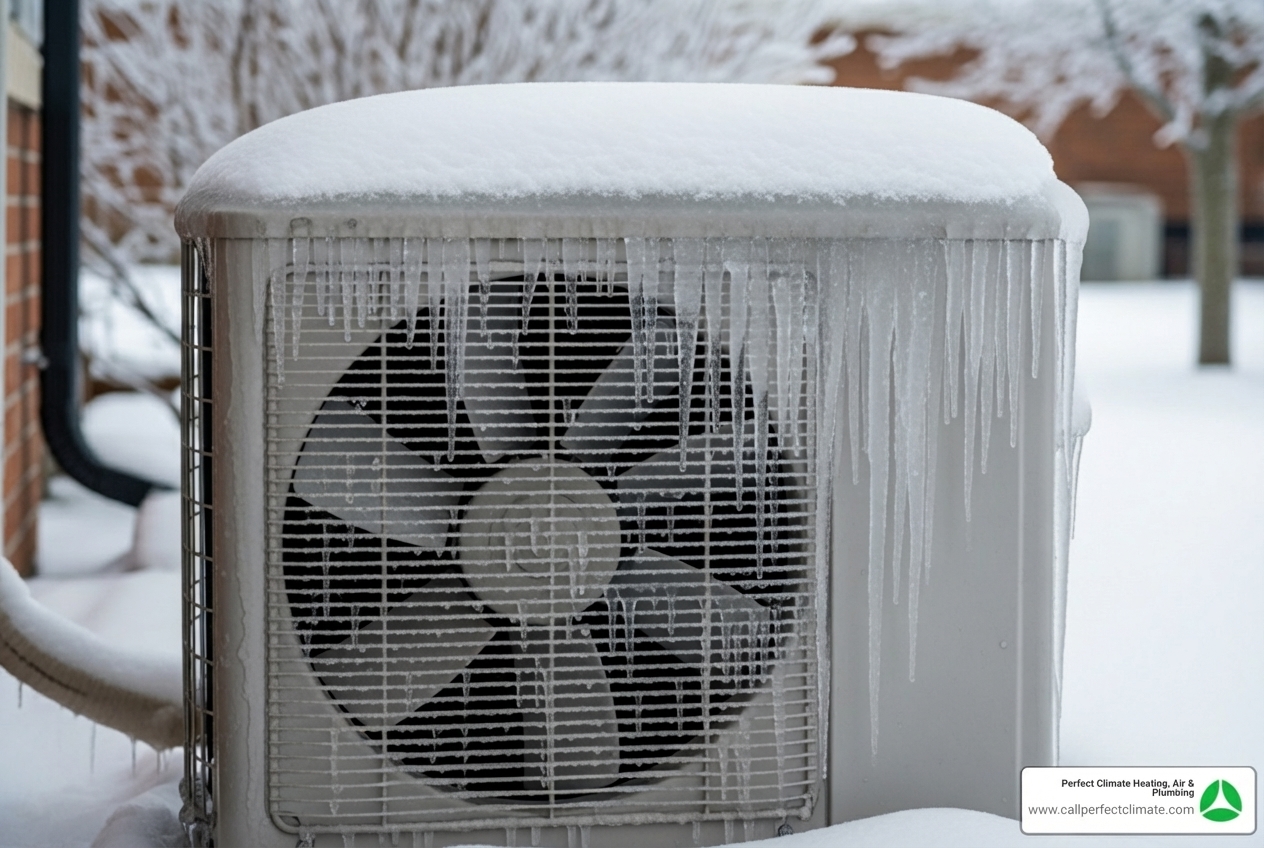 Perfect Climate Heating, Air & Plumbing
www.callperfectclimate.com