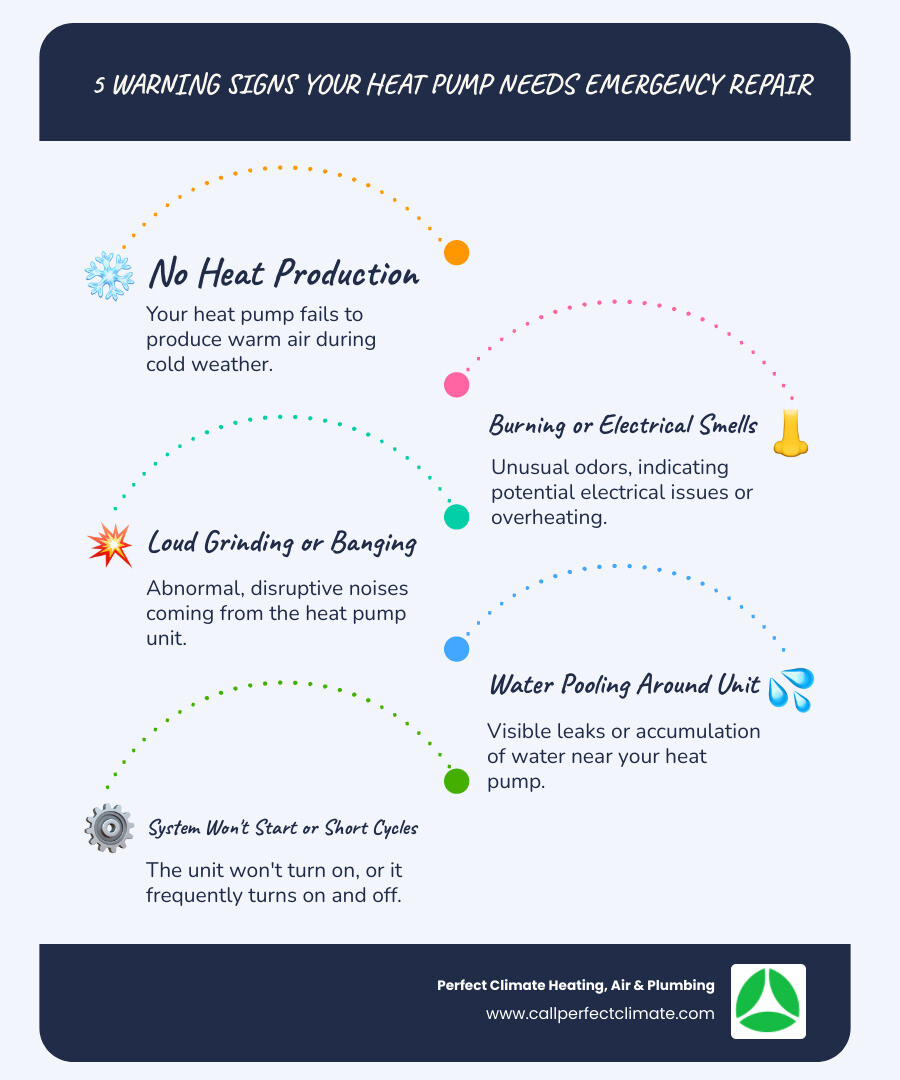 5 WARNING SIGNS YOUR HEAT PUMP NEEDS EMERGENCY REPAIR

No Heat Production

Your heat pump fails to produce warm air during cold weather.

Burning or Electrical Smells

Unusual odors, indicating potential electrical issues or overheating.

Loud Grinding or Banging

Abnormal, disruptive noises coming from the heat pump unit.

Water Pooling Around Unit

Visible leaks or accumulation of water near your heat pump.

System Won't Start or Short Cycles

The unit won't turn on, or it frequently turns on and off.

Perfect Climate Heating, Air & Plumbing
www.callperfectclimate.com