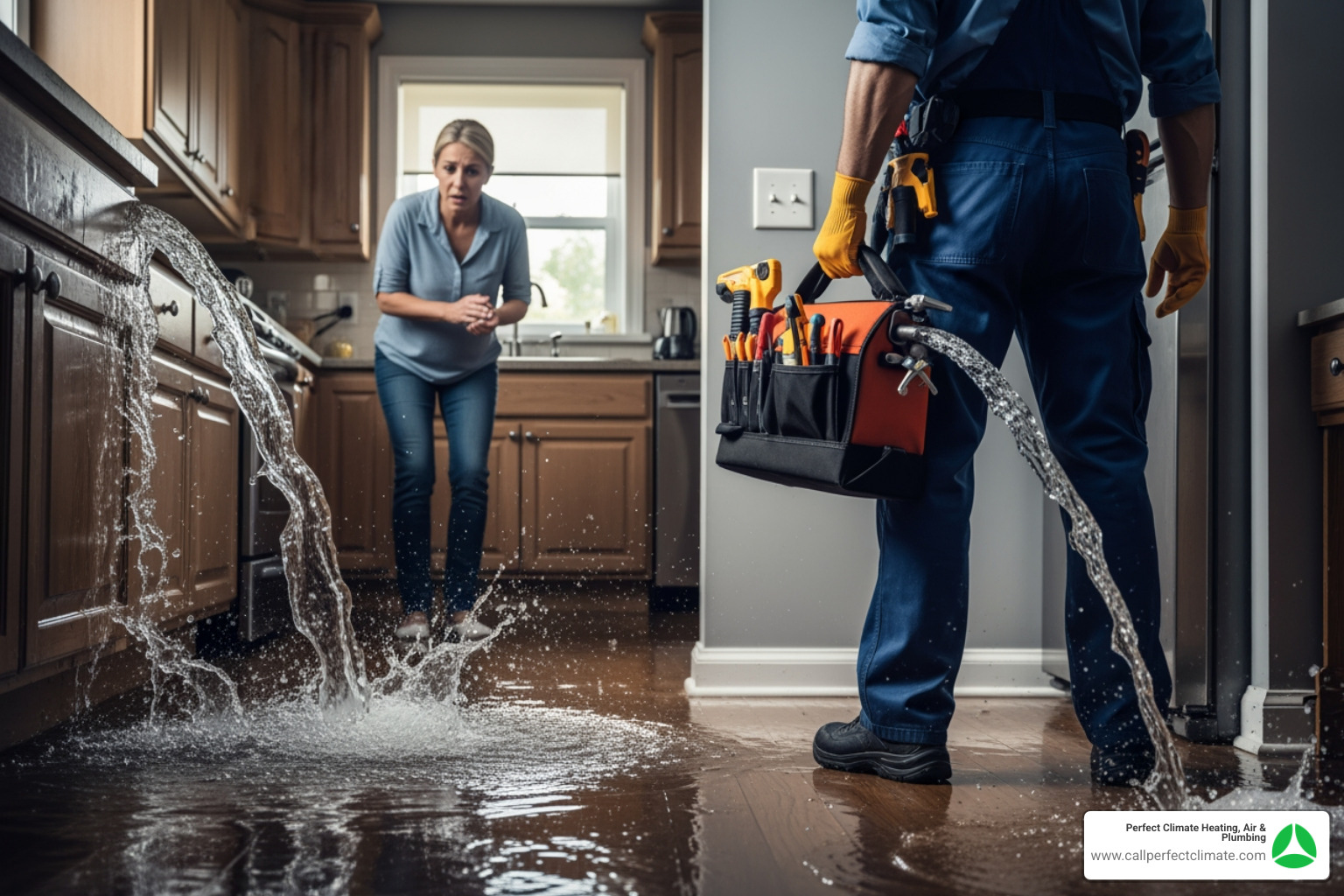 Perfect Climate Heating, Air & Plumbing
www.callperfectclimate.com