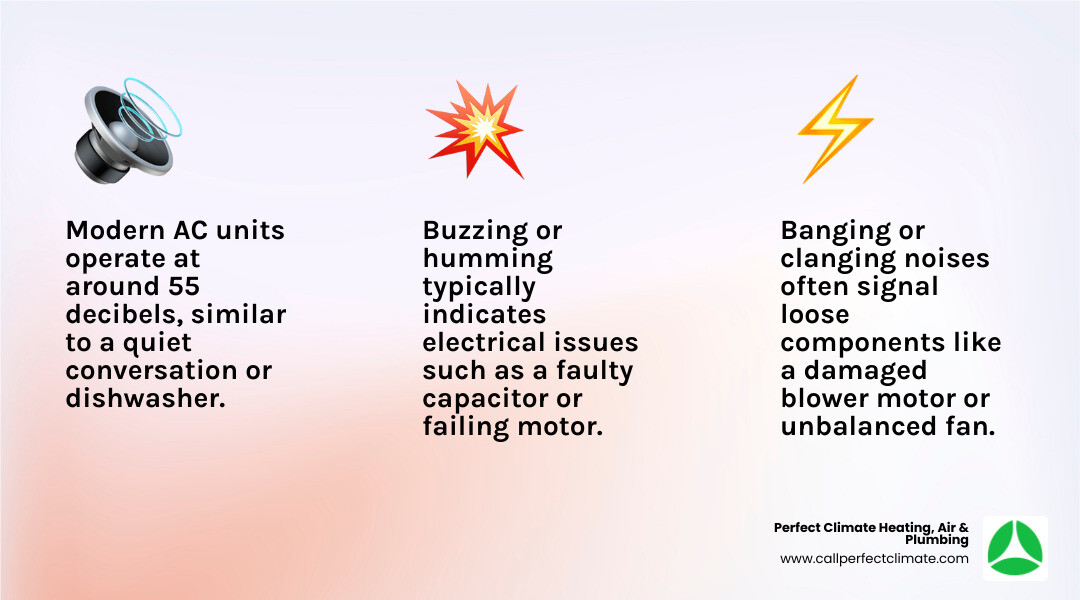 Modern AC units operate at around 55 decibels, similar to a quiet conversation or dishwasher.

Buzzing or humming typically indicates electrical issues such as a faulty capacitor or failing motor.

Banging or clanging noises often signal loose components like a damaged blower motor or unbalanced fan.

Perfect Climate Heating, Air & Plumbing
www.callperfectclimate.com