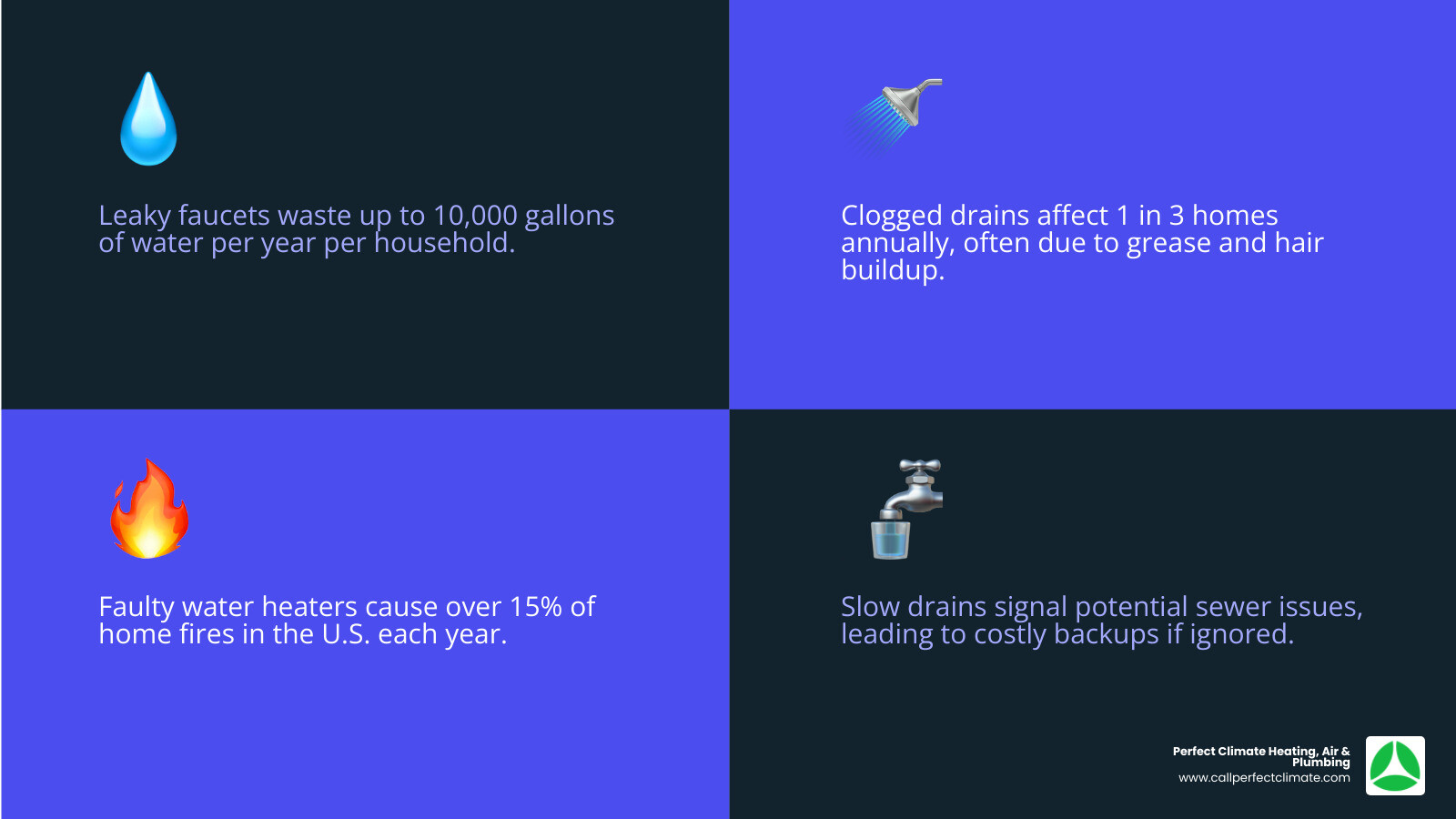 Leaky faucets waste up to 10,000 gallons of water per year per household.

Clogged drains affect 1 in 3 homes annually, often due to grease and hair buildup.

Faulty water heaters cause over 15% of home fires in the U.S. each year.

Slow drains signal potential sewer issues, leading to costly backups if ignored.

Perfect Climate Heating, Air & Plumbing
www.callperfectclimate.com