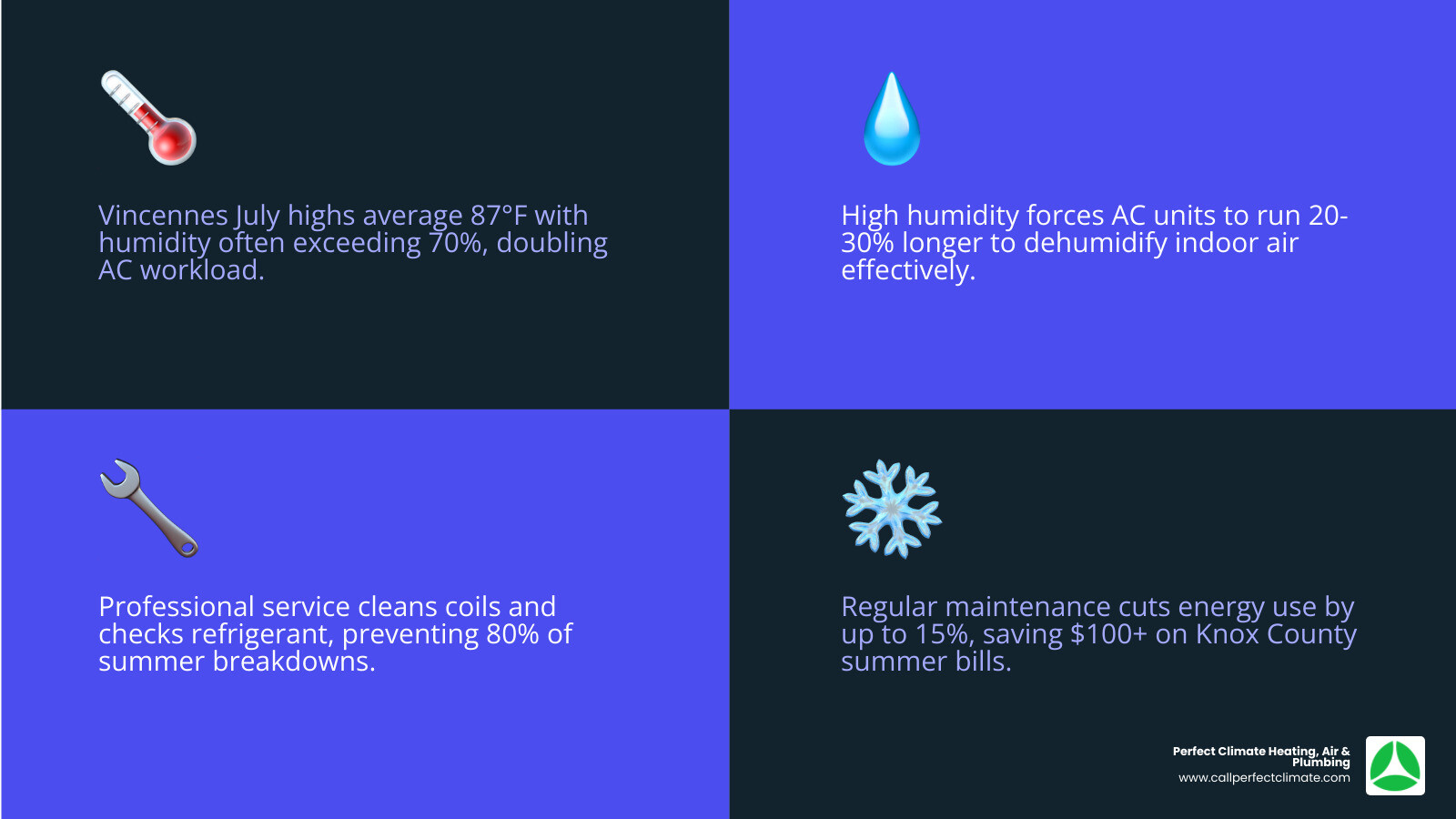 Vincennes July highs average 87°F with humidity often exceeding 70%, doubling AC workload.

High humidity forces AC units to run 20-30% longer to dehumidify indoor air effectively.

Professional service cleans coils and checks refrigerant, preventing 80% of summer breakdowns.

Regular maintenance cuts energy use by up to 15%, saving $100+ on Knox County summer bills.

Perfect Climate Heating, Air & Plumbing
www.callperfectclimate.com