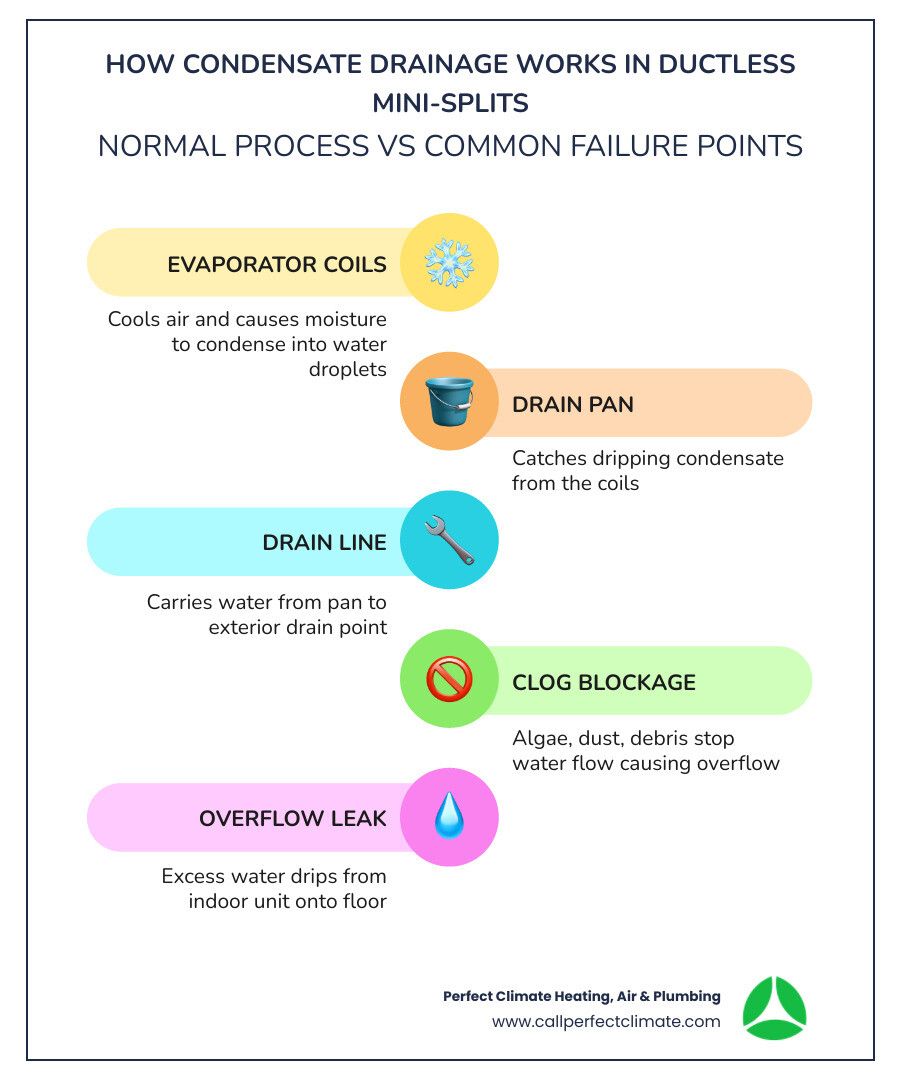 HOW CONDENSATE DRAINAGE WORKS IN DUCTLESS MINI-SPLITS

NORMAL PROCESS VS COMMON FAILURE POINTS

EVAPORATOR COILS

Cools air and causes moisture to condense into water droplets

DRAIN PAN

Catches dripping condensate from the coils

DRAIN LINE

Carries water from pan to exterior drain point

CLOG BLOCKAGE

Algae, dust, debris stop water flow causing overflow

OVERFLOW LEAK

Excess water drips from indoor unit onto floor

Perfect Climate Heating, Air & Plumbing
www.callperfectclimate.com