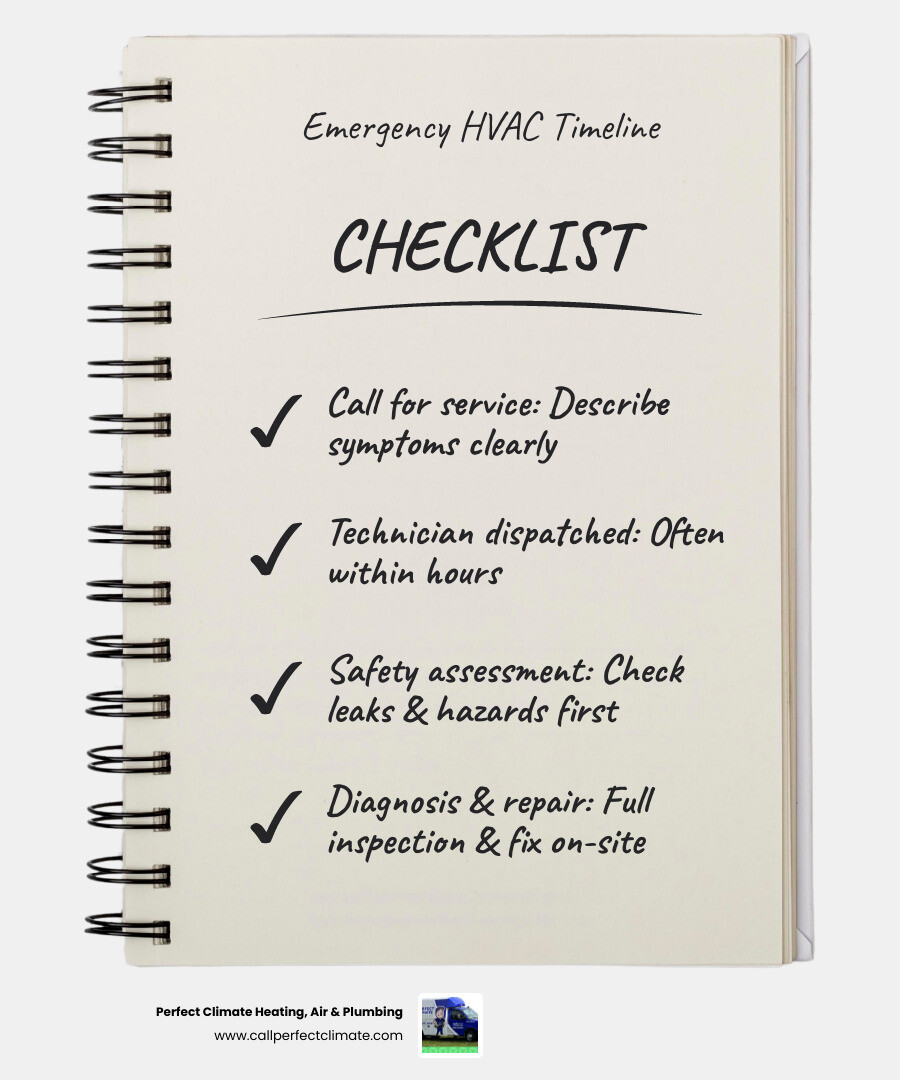 Emergency HVAC Timeline

CHECKLIST

✓ Call for service: Describe symptoms clearly

✓ Technician dispatched: Often within hours

✓ Safety assessment: Check leaks & hazards first

✓ Diagnosis & repair: Full inspection & fix on-site

Perfect Climate Heating, Air & Plumbing
www.callperfectclimate.com