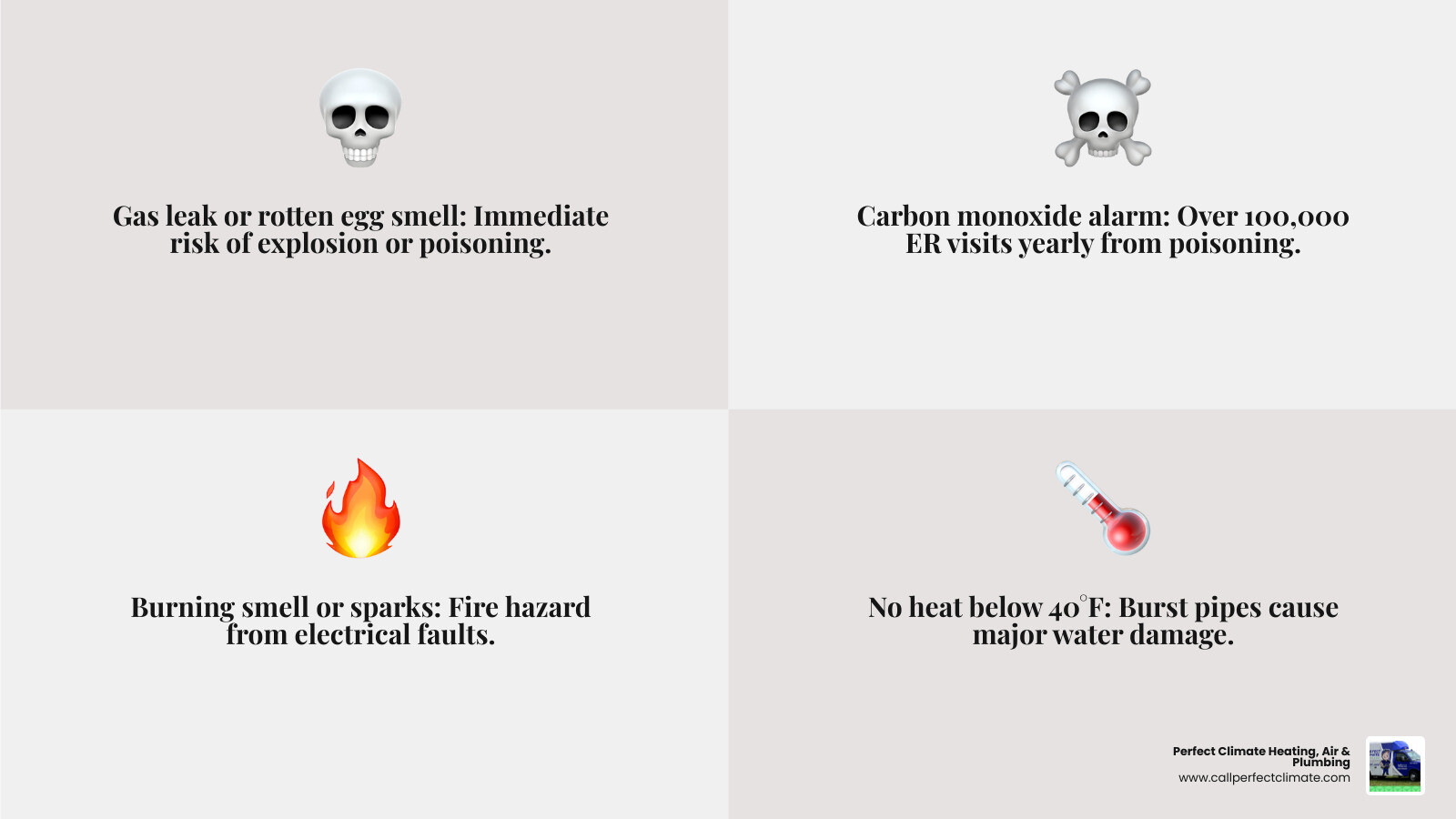 Gas leak or rotten egg smell: Immediate risk of explosion or poisoning.

Carbon monoxide alarm: Over 100,000 ER visits yearly from poisoning.

Burning smell or sparks: Fire hazard from electrical faults.

No heat below 40°F: Burst pipes cause major water damage.

Perfect Climate Heating, Air & Plumbing
www.callperfectclimate.com