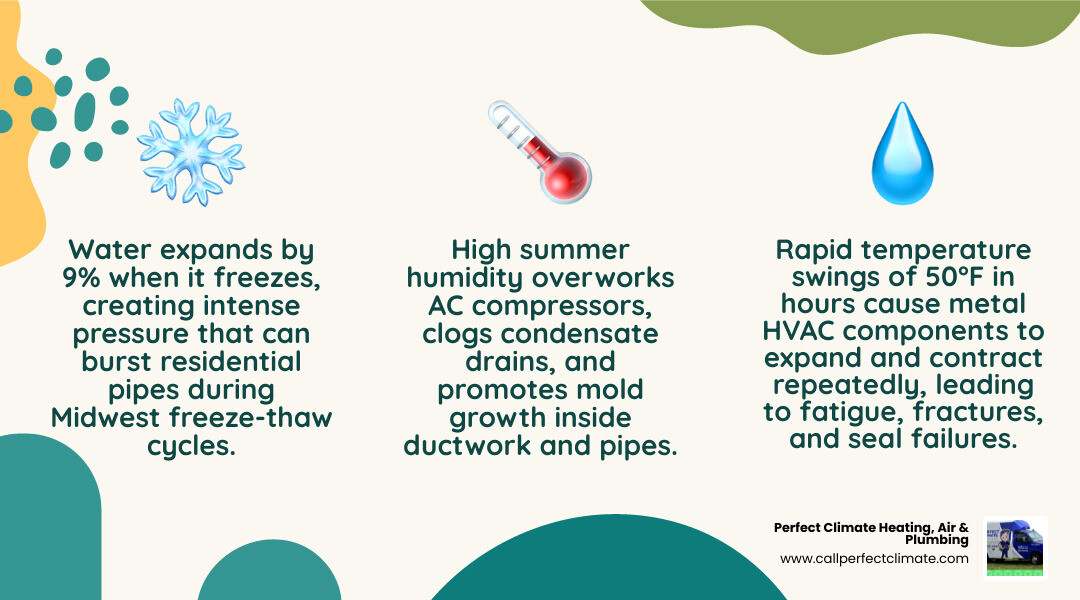 Water expands by 9% when it freezes, creating intense pressure that can burst residential pipes during Midwest freeze-thaw cycles.

High summer humidity overworks AC compressors, clogs condensate drains, and promotes mold growth inside ductwork and pipes.

Rapid temperature swings of 50°F in hours cause metal HVAC components to expand and contract repeatedly, leading to fatigue, fractures, and seal failures.

Perfect Climate Heating, Air & Plumbing
www.callperfectclimate.com