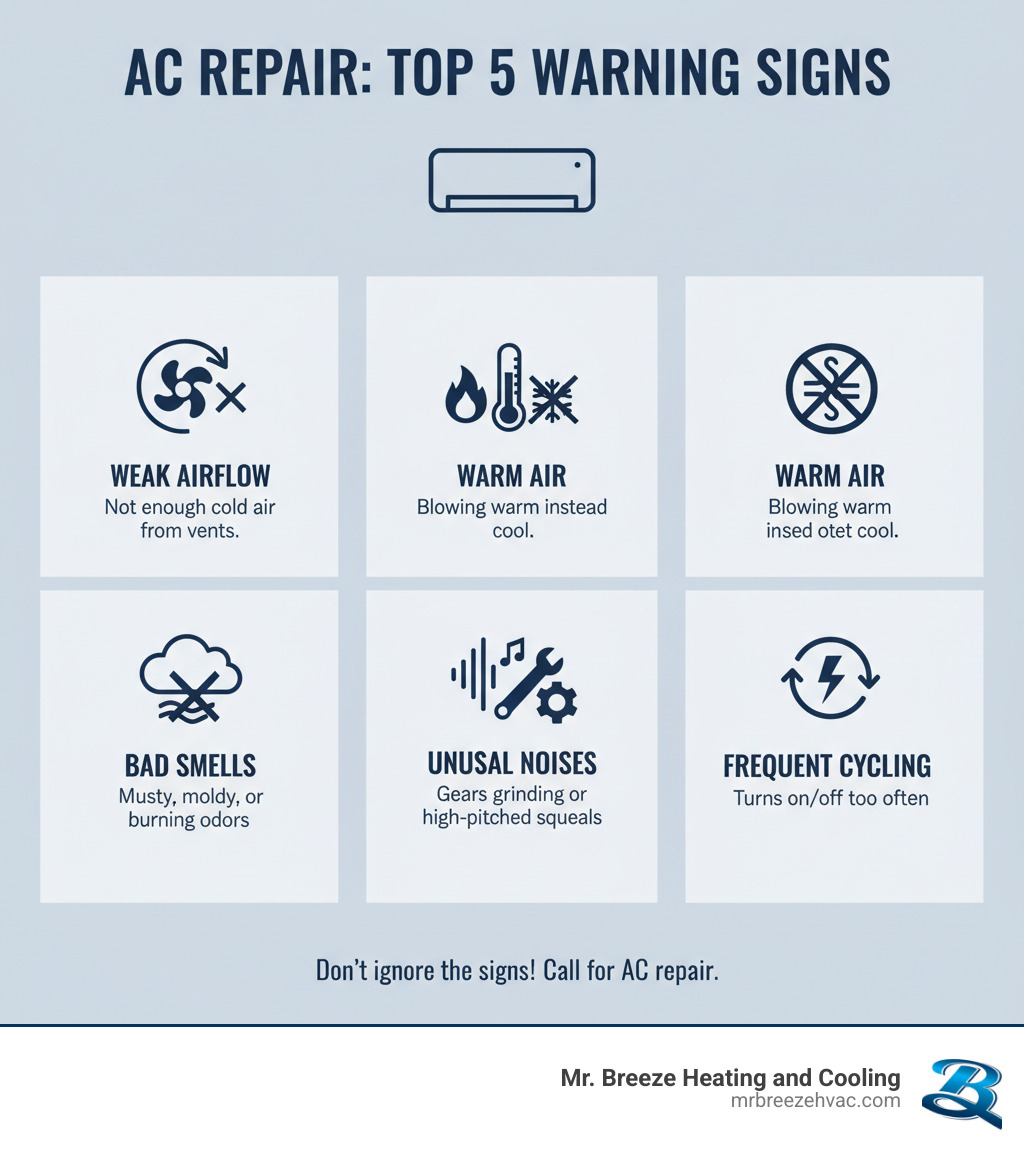 AC REPAIR: TOP 5 WARNING SIGNS

WEAK AIRFLOW
Not enough cold air from vents.

WARM AIR
Blowing warm instead cool.

WARM AIR
Blowing warm insed otet cool.

BAD SMELLS
Musty, moldy, or burning odors

UNUSAL NOISES
Gears grinding or high-pitched squeals

FREQUENT CYCLING
Turns on/off too often

Don't ignore the signs! Call for AC repair.

Mr. Breeze Heating and Cooling
mrbreezehvac.com