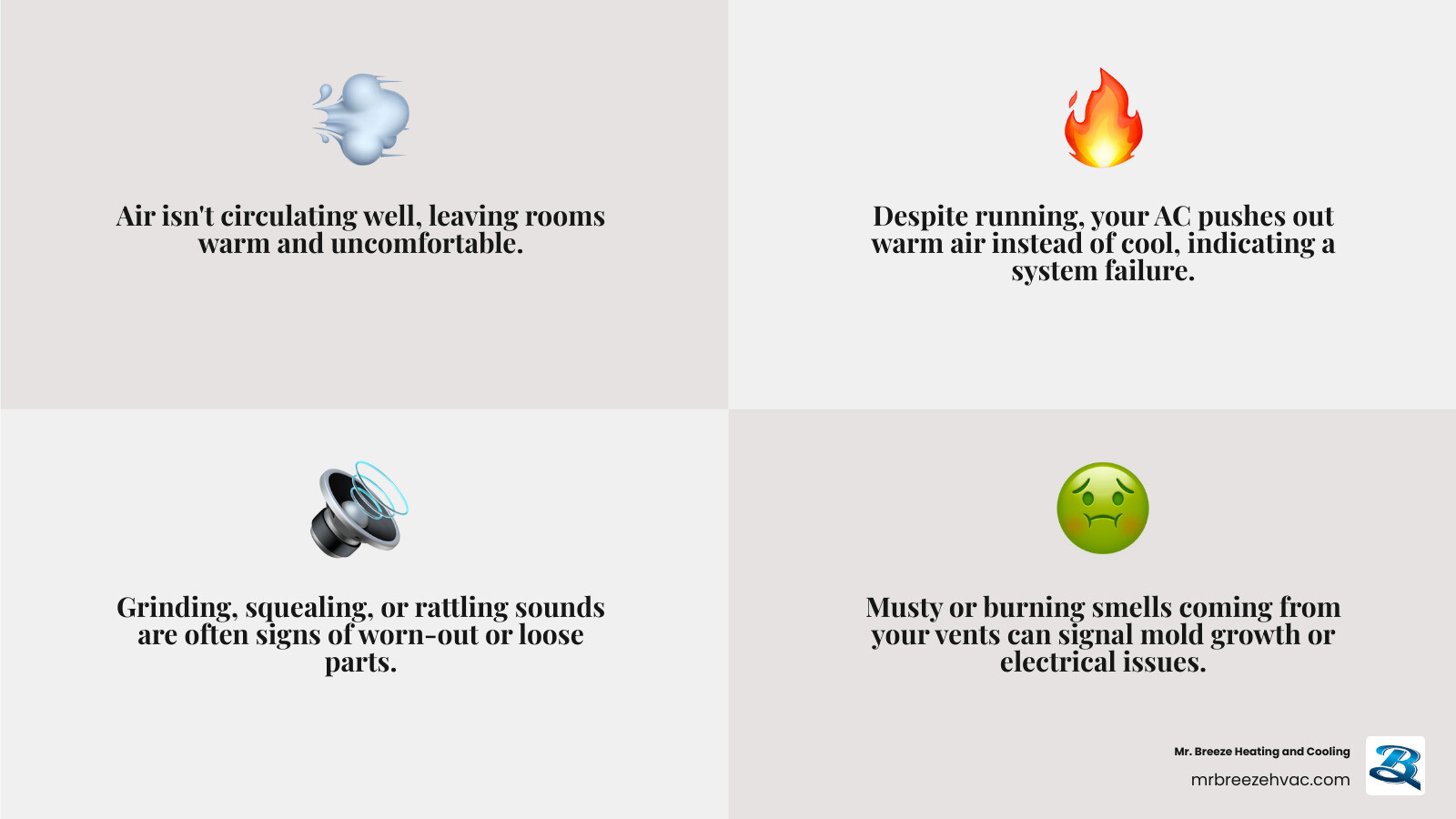 Air isn't circulating well, leaving rooms warm and uncomfortable.

Despite running, your AC pushes out warm air instead of cool, indicating a system failure.

Grinding, squealing, or rattling sounds are often signs of worn-out or loose parts.

Musty or burning smells coming from your vents can signal mold growth or electrical issues.

Mr. Breeze Heating and Cooling
mrbreezehvac.com