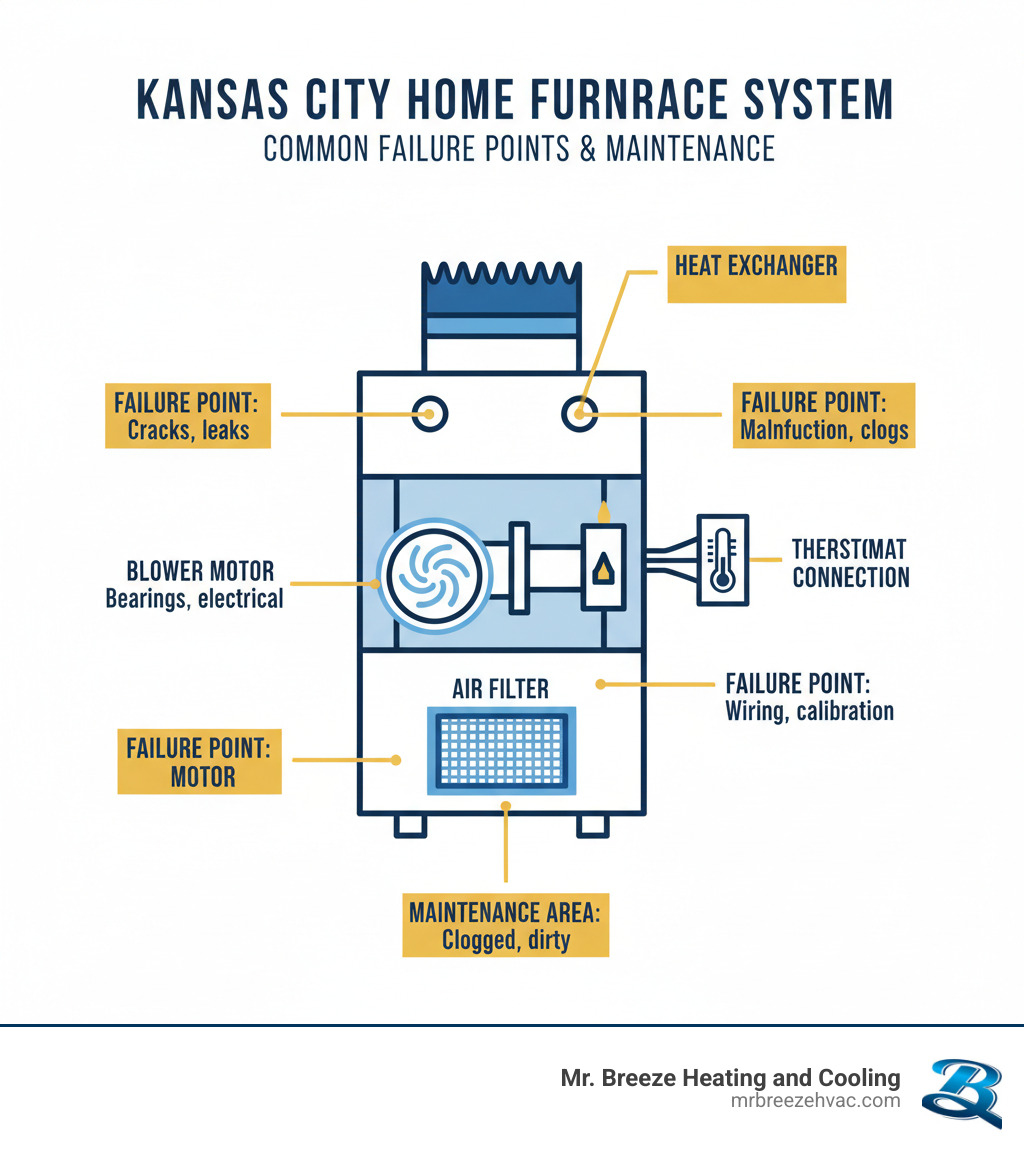 KANSAS CITY HOME FURNRACE SYSTEM
COMMON FAILURE POINTS & MAINTENANCE

HEAT EXCHANGER

FAILURE POINT:
Cracks, leaks

FAILURE POINT:
Malnfuction, clogs

BLOWER MOTOR
Bearings, electrical

THERST(MAT
CONNECTION

AIR FILTER

FAILURE POINT:
Wiring, calibration

FAILURE POINT:
MOTOR

MAINTENANCE AREA:
Clogged, dirty

Mr. Breeze Heating and Cooling
mrbreezehvac.com