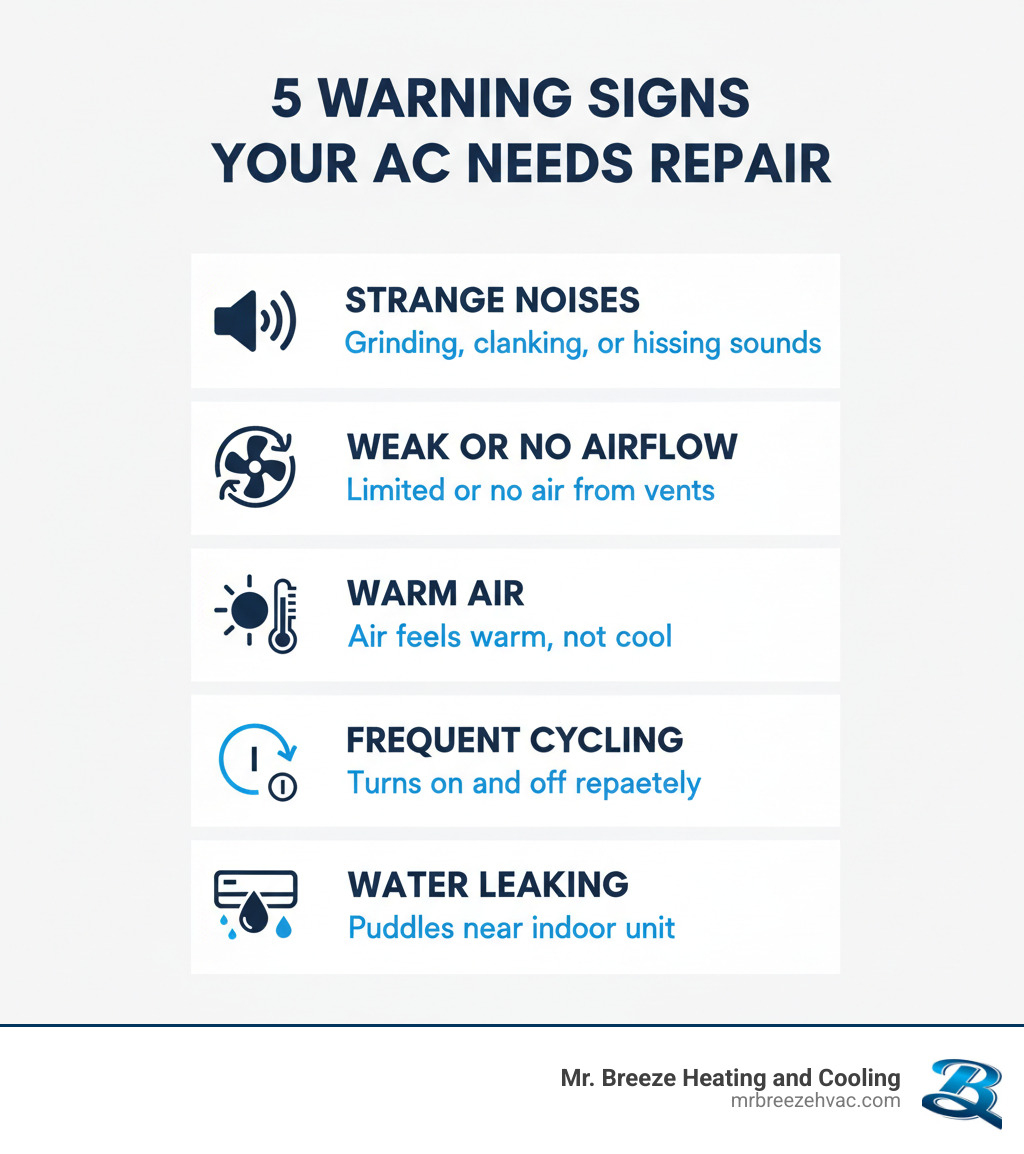 5 WARNING SIGNS YOUR AC NEEDS REPAIR

STRANGE NOISES
Grinding, clanking, or hissing sounds

WEAK OR NO AIRFLOW
Limited or no air from vents

WARM AIR
Air feels warm, not cool

FREQUENT CYCLING
Turns on and off repaetely

WATER LEAKING
Puddles near indoor unit

Mr. Breeze Heating and Cooling
mrbreezehvac.com