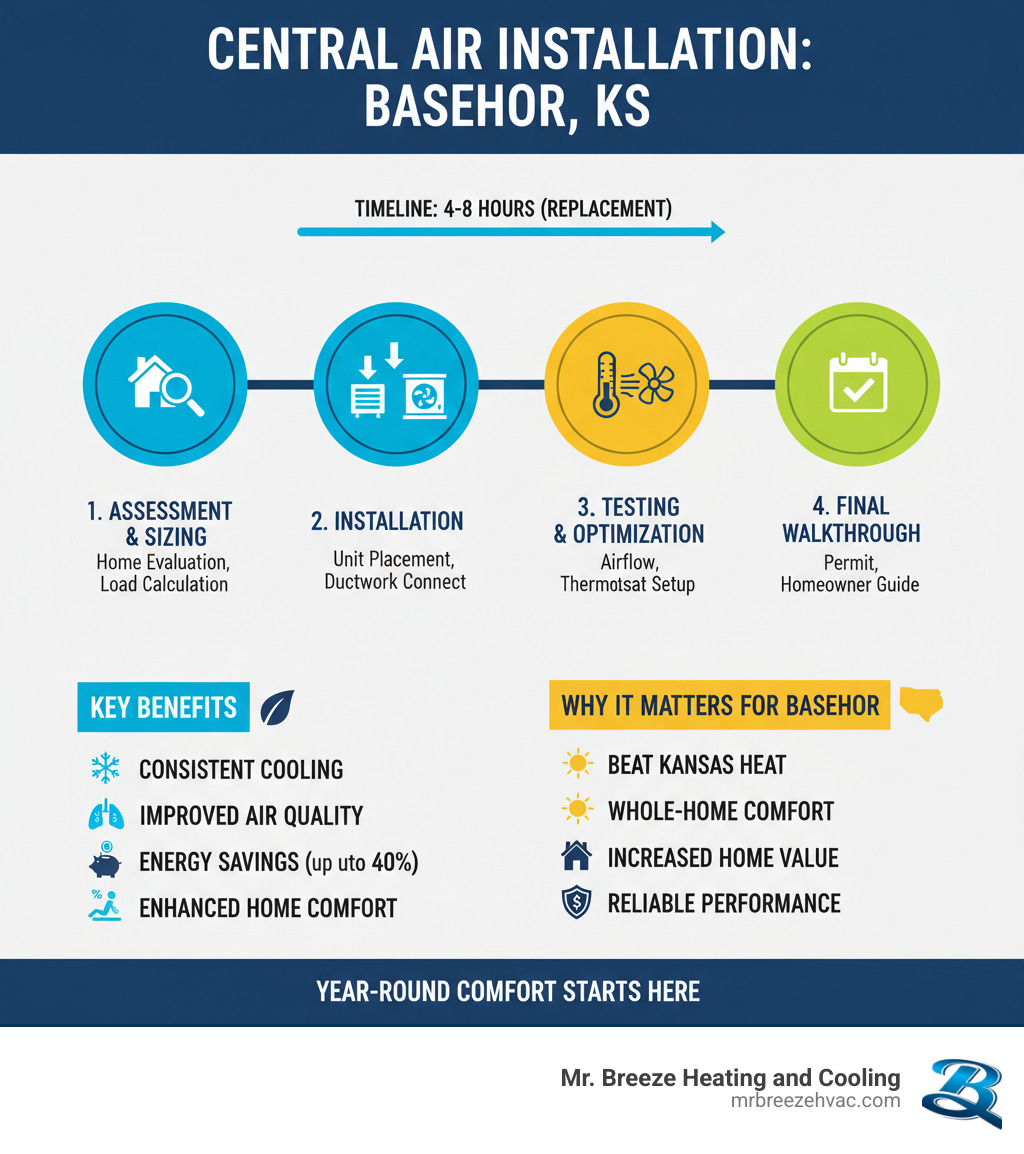 CENTRAL AIR INSTALLATION: BASEHOR, KS

TIMELINE: 4-8 HOURS (REPLACEMENT)

1. ASSESSMENT & SIZING
Home Evaluation, Load Calculation

2. INSTALLATION
Unit Placement, Ductwork Connect

3. TESTING & OPTIMIZATION
Airflow, Thermotsat Setup

4. FINAL WALKTHROUGH
Permit, Homeowner Guide

KEY BENEFITS
CONSISTENT COOLING
IMPROVED AIR QUALITY
ENERGY SAVINGS (up uto 40%)
ENHANCED HOME COMFORT

WHY IT MATTERS FOR BASEHOR
BEAT KANSAS HEAT
WHOLE-HOME COMFORT
INCREASED HOME VALUE
RELIABLE PERFORMANCE

YEAR-ROUND COMFORT STARTS HERE

Mr. Breeze Heating and Cooling
mrbreezehvac.com