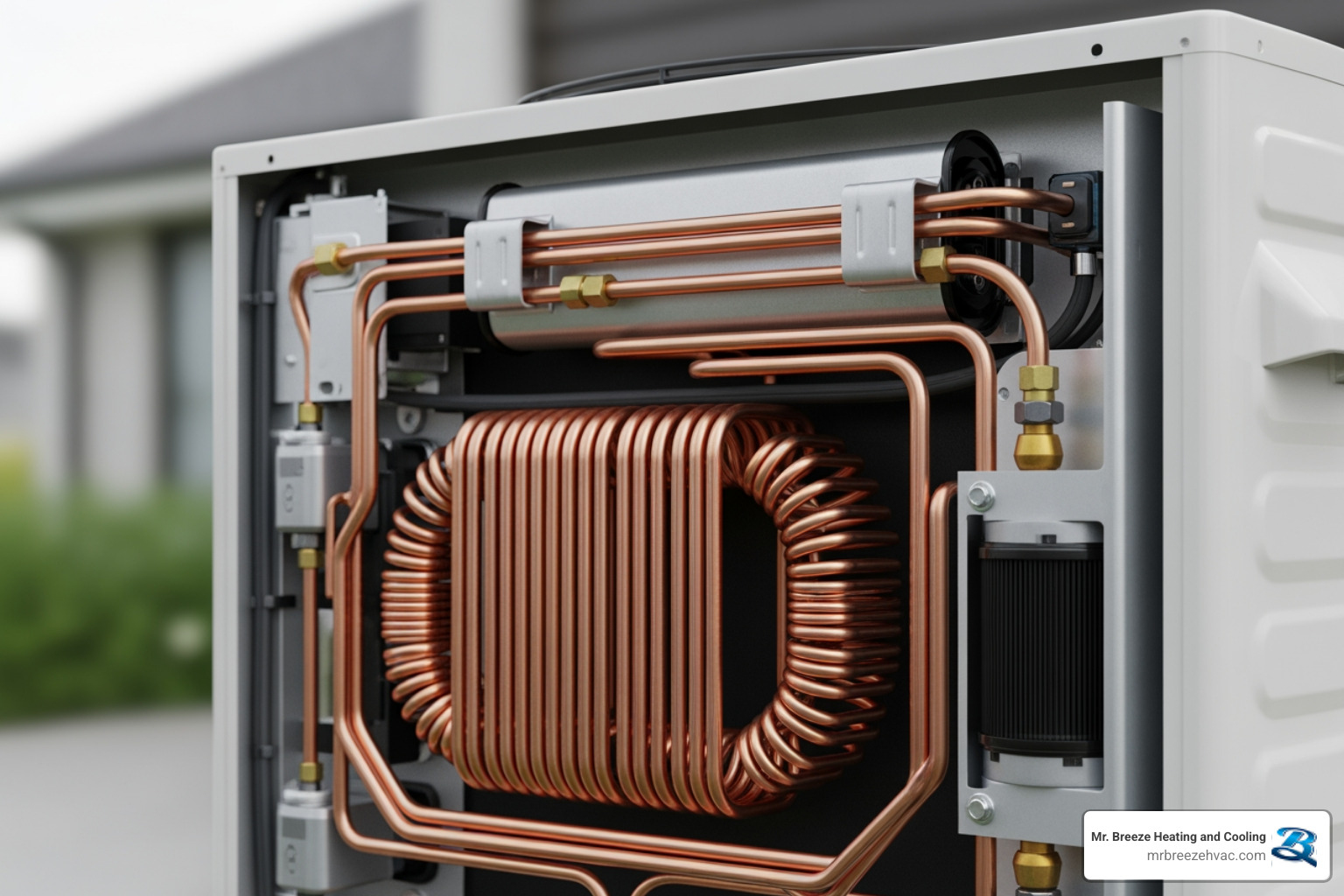 Mr. Breeze Heating and Cooling
mrbreezehvac.com