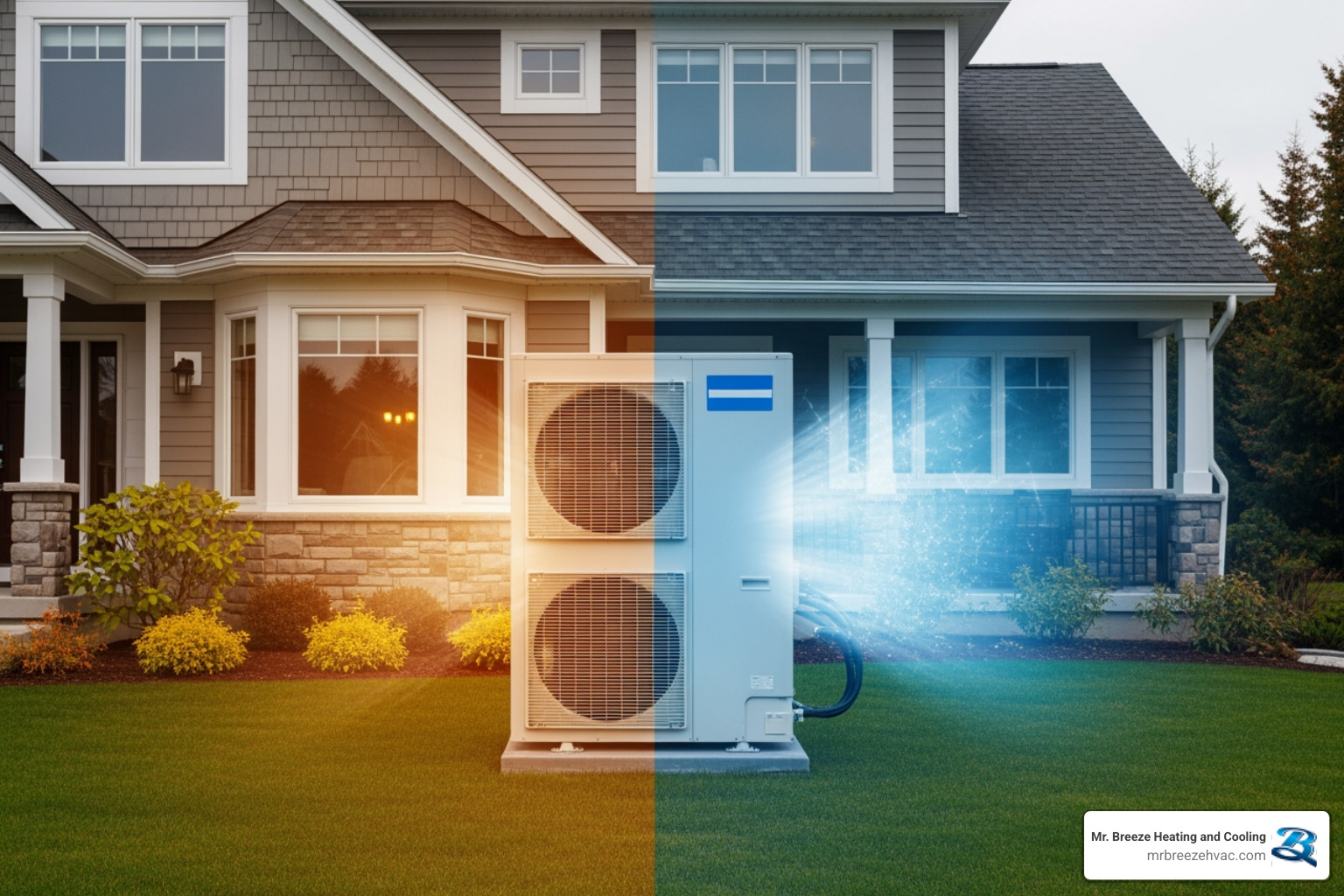 Mr. Breeze Heating and Cooling
mrbreezehvac.com