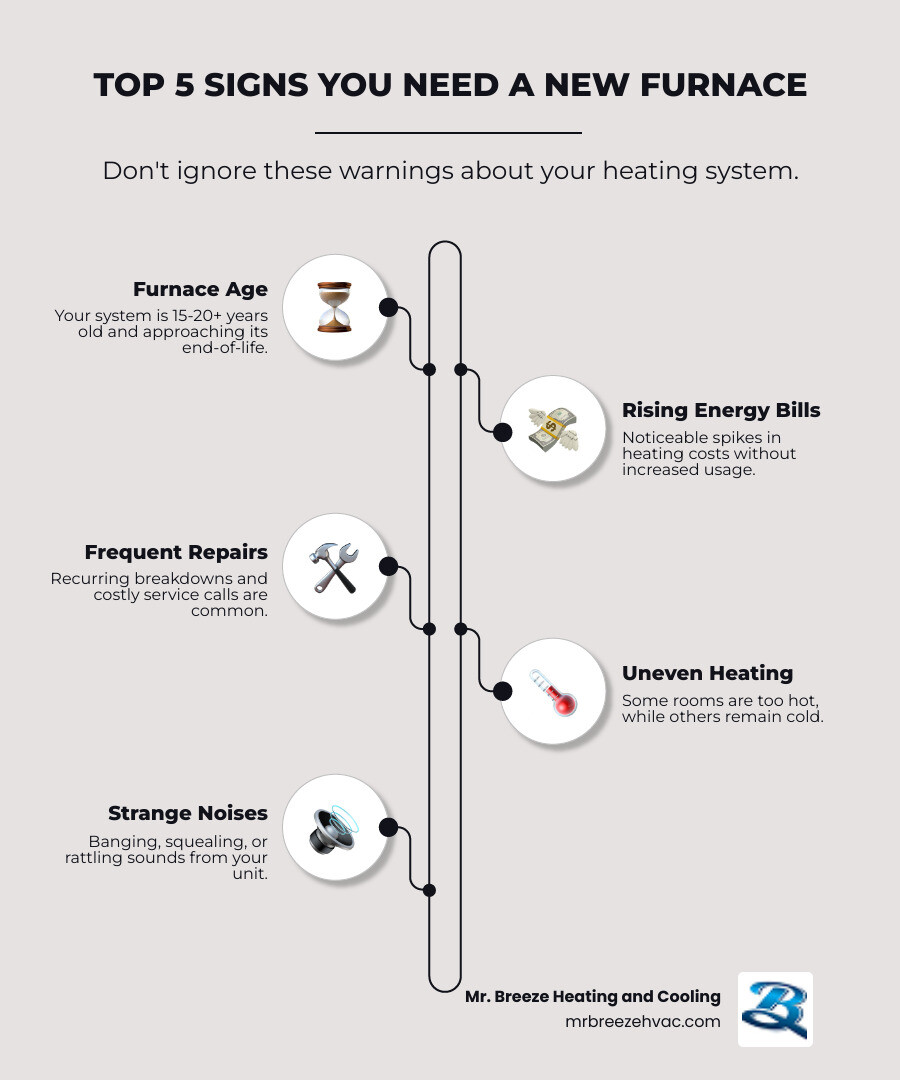 TOP 5 SIGNS YOU NEED A NEW FURNACE

Don't ignore these warnings about your heating system.

Furnace Age
Your system is 15-20+ years old and approaching its end-of-life.

Rising Energy Bills
Noticeable spikes in heating costs without increased usage.

Frequent Repairs
Recurring breakdowns and costly service calls are common.

Uneven Heating
Some rooms are too hot, while others remain cold.

Strange Noises
Banging, squealing, or rattling sounds from your unit.

Mr. Breeze Heating and Cooling
mrbreezehvac.com