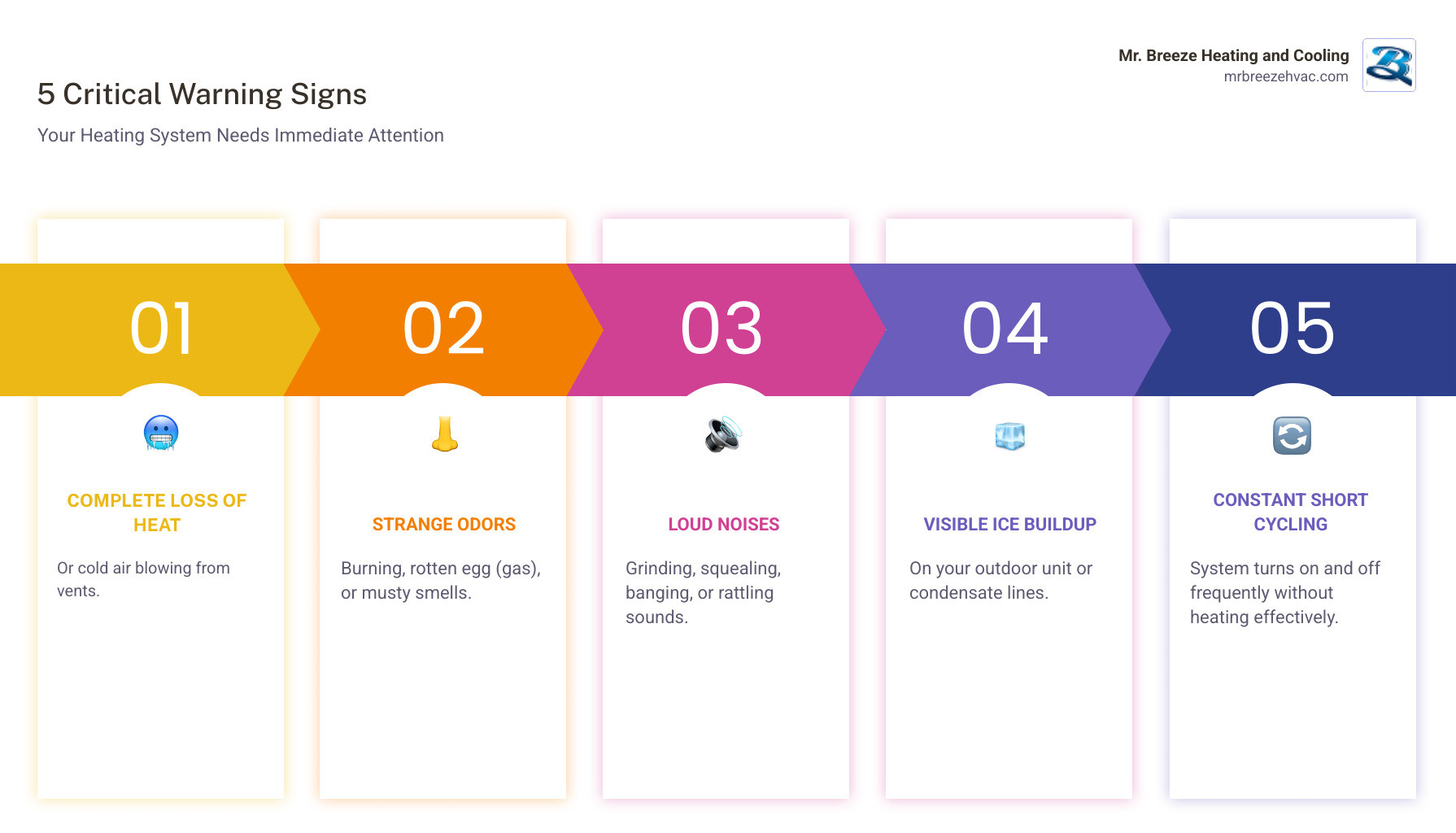 Mr. Breeze Heating and Cooling
mrbreezehvac.com

5 Critical Warning Signs

Your Heating System Needs Immediate Attention

01

COMPLETE LOSS OF HEAT

Or cold air blowing from vents.

02

STRANGE ODORS

Burning, rotten egg (gas), or musty smells.

03

LOUD NOISES

Grinding, squealing, banging, or rattling sounds.

04

VISIBLE ICE BUILDUP

On your outdoor unit or condensate lines.

05

CONSTANT SHORT CYCLING

System turns on and off frequently without heating effectively.