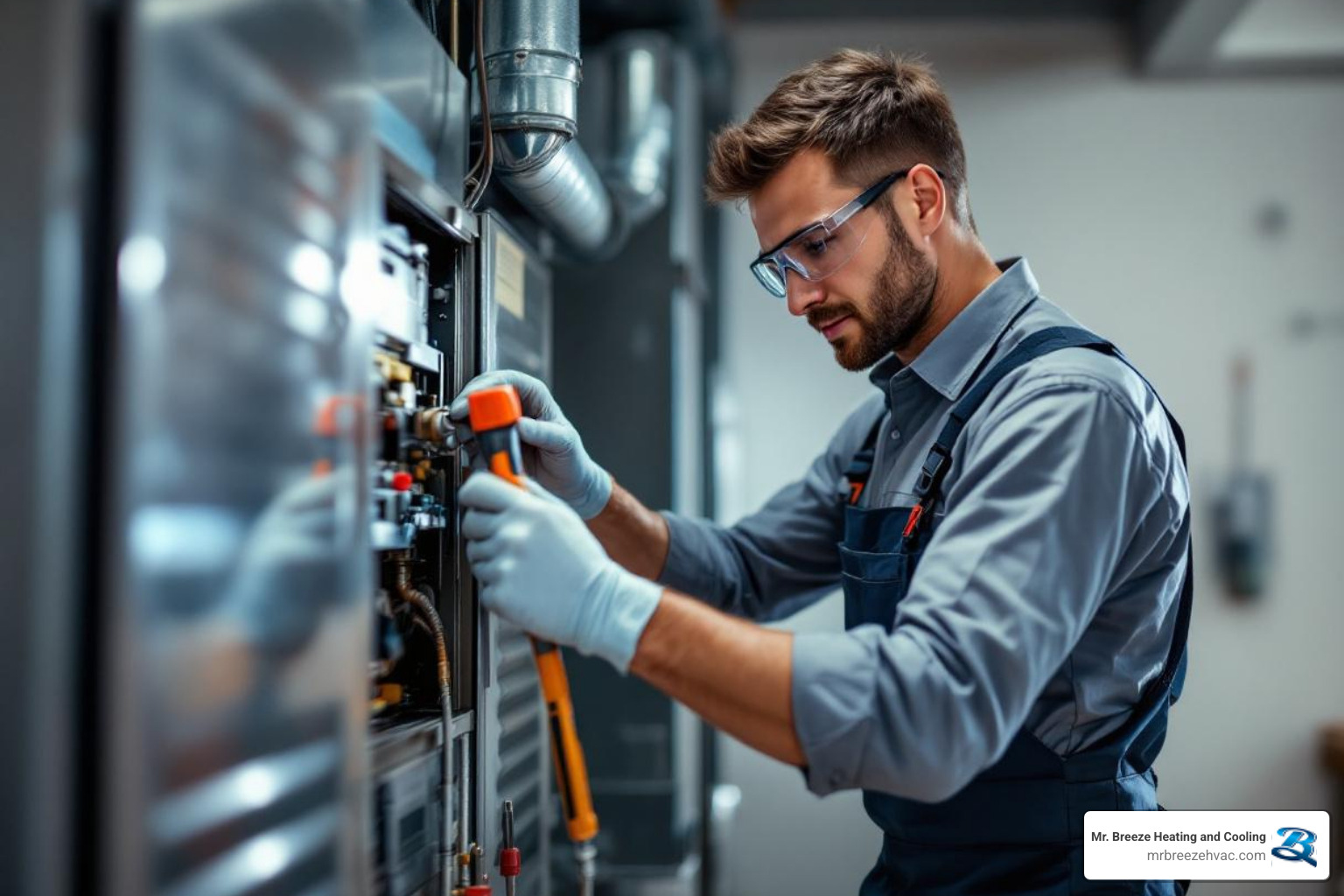 Mr. Breeze Heating and Cooling
mrbreezehvac.com