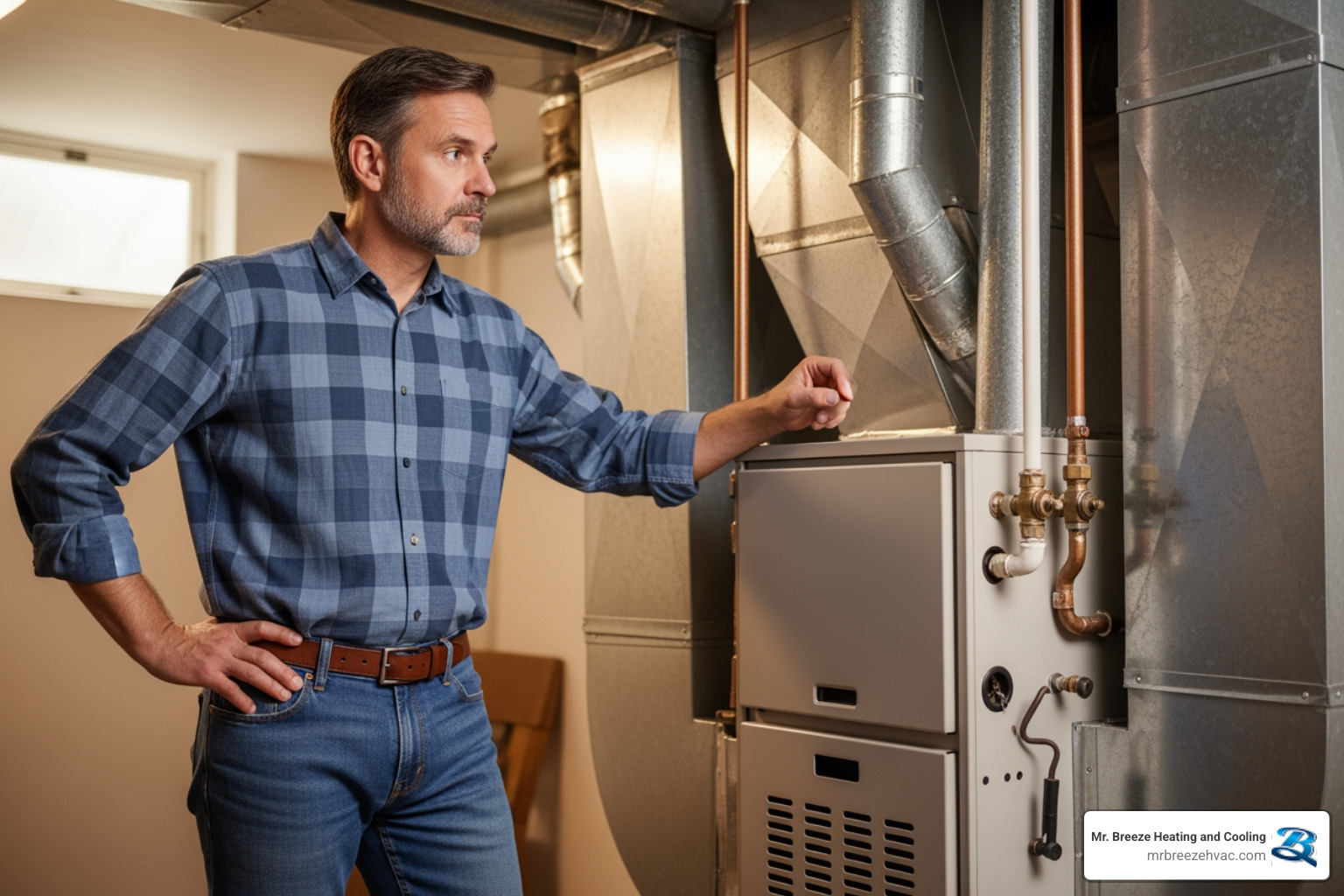 Mr. Breeze Heating and Cooling
mrbreezehvac.com