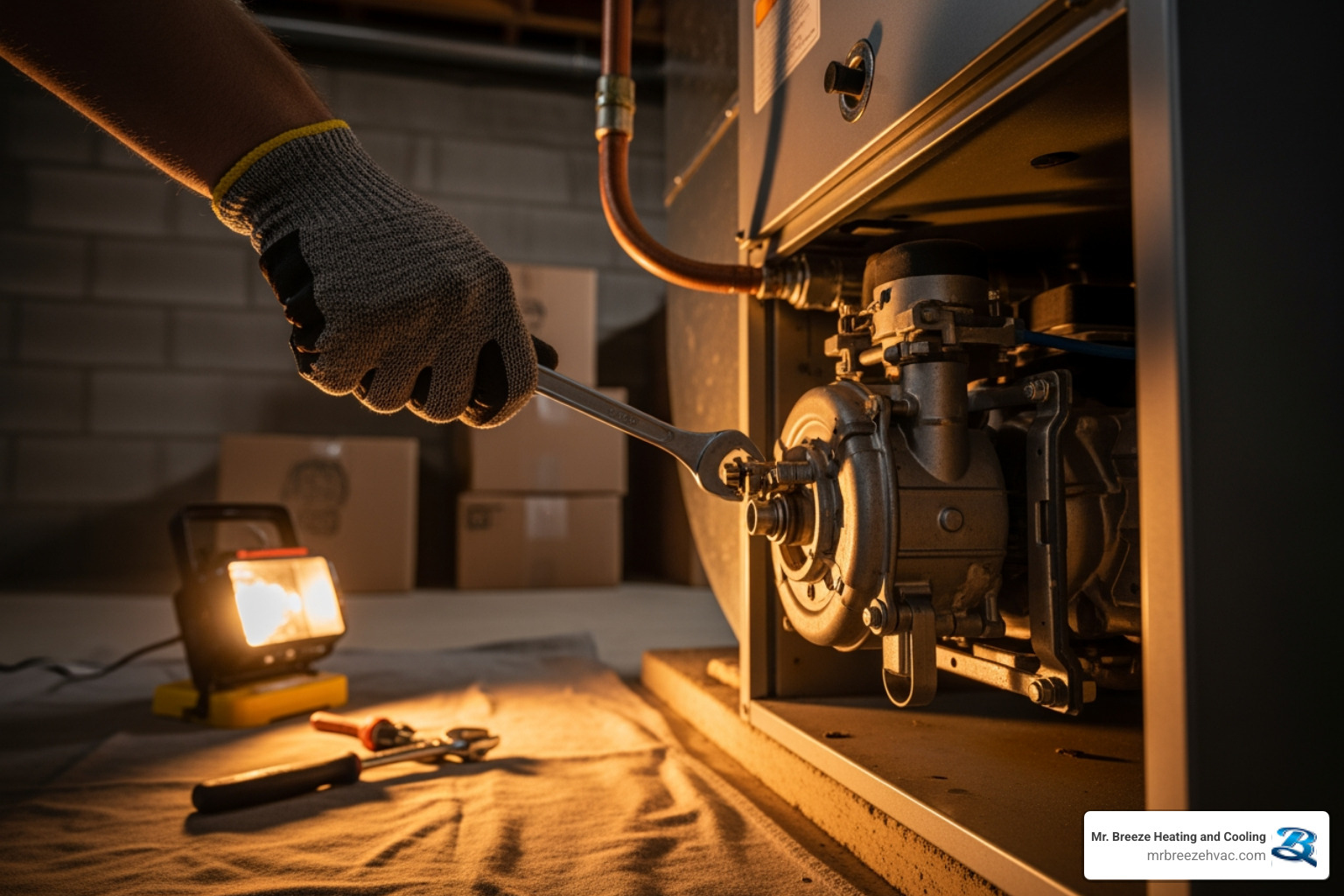 Mr. Breeze Heating and Cooling
mrbreezehvac.com