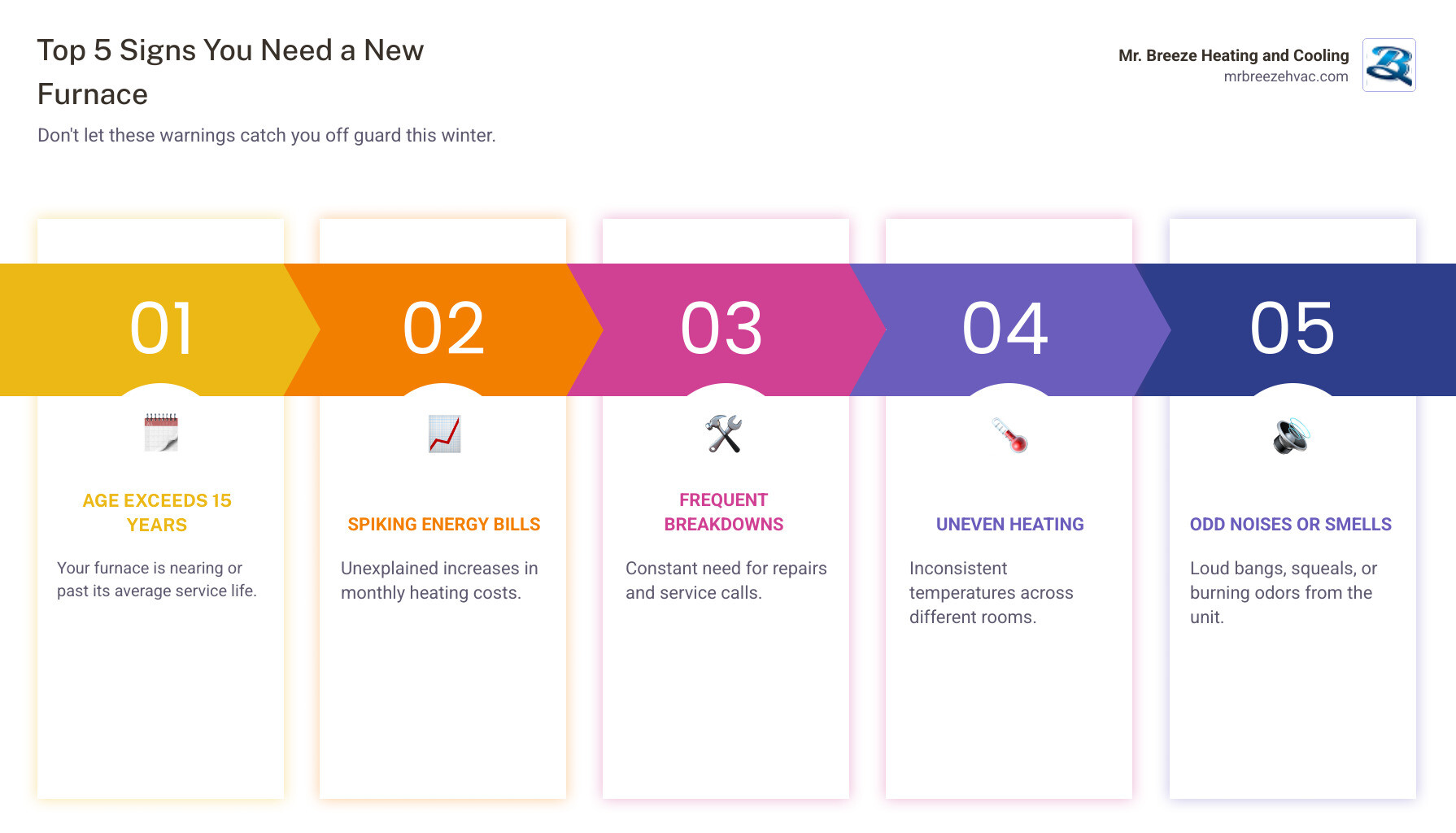 Top 5 Signs You Need a New Furnace

Don't let these warnings catch you off guard this winter.

Mr. Breeze Heating and Cooling
mrbreezehvac.com

01

AGE EXCEEDS 15 YEARS

Your furnace is nearing or past its average service life.

02

SPIKING ENERGY BILLS

Unexplained increases in monthly heating costs.

03

FREQUENT BREAKDOWNS

Constant need for repairs and service calls.

04

UNEVEN HEATING

Inconsistent temperatures across different rooms.

05

ODD NOISES OR SMELLS

Loud bangs, squeals, or burning odors from the unit.