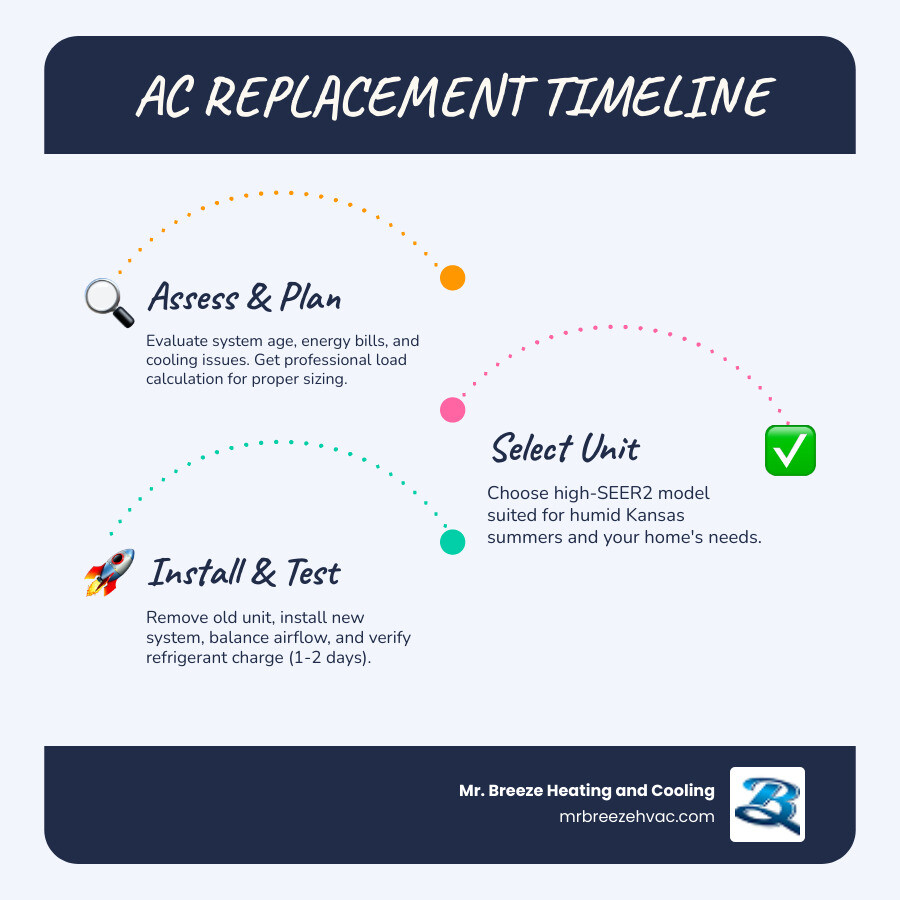 AC REPLACEMENT TIMELINE

Assess & Plan

Evaluate system age, energy bills, and cooling issues. Get professional load calculation for proper sizing.

Select Unit

Choose high-SEER2 model suited for humid Kansas summers and your home's needs.

Install & Test

Remove old unit, install new system, balance airflow, and verify refrigerant charge (1-2 days).

Mr. Breeze Heating and Cooling
mrbreezehvac.com