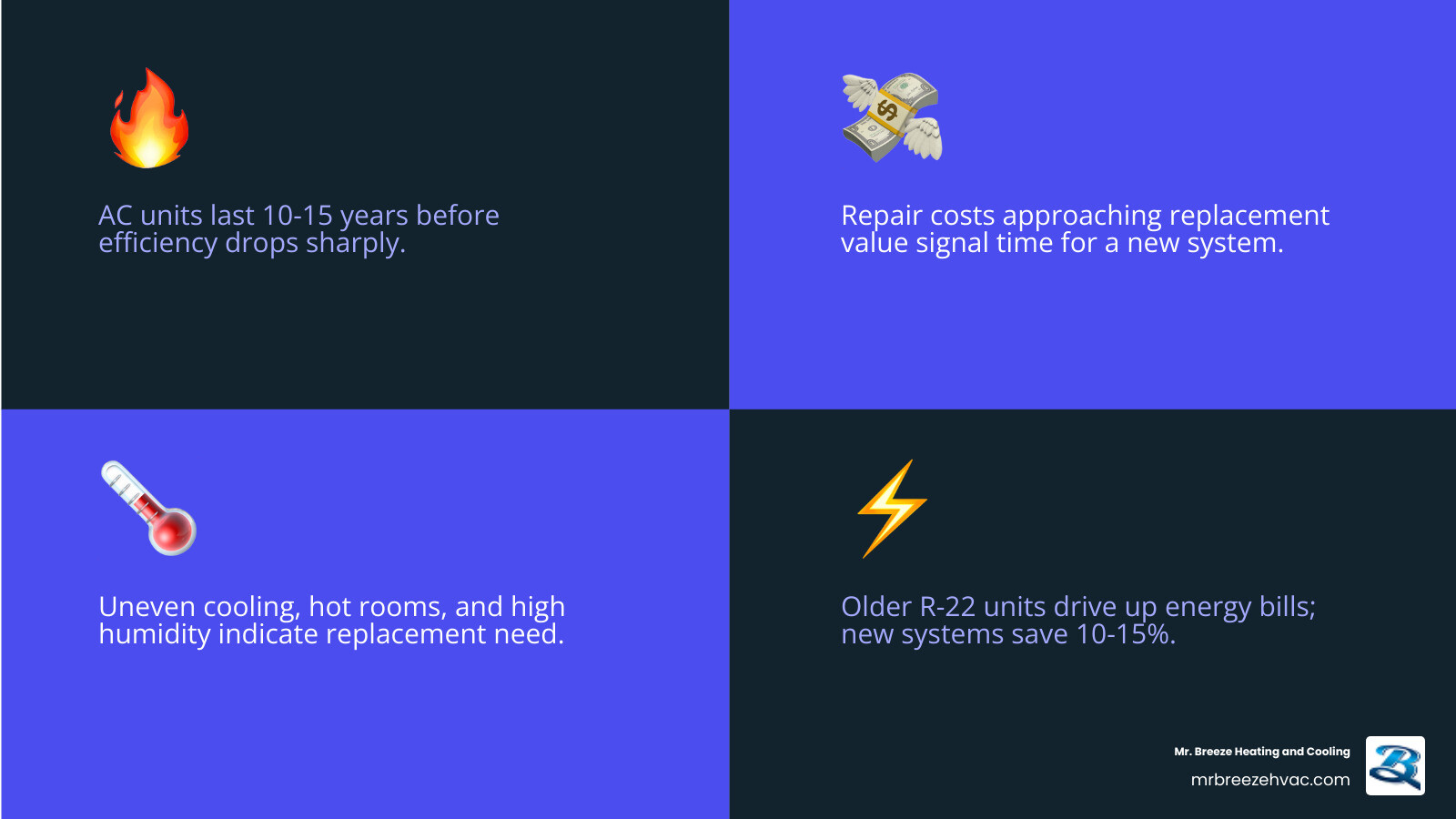 AC units last 10-15 years before efficiency drops sharply.

Repair costs approaching replacement value signal time for a new system.

Uneven cooling, hot rooms, and high humidity indicate replacement need.

Older R-22 units drive up energy bills; new systems save 10-15%.

Mr. Breeze Heating and Cooling
mrbreezehvac.com