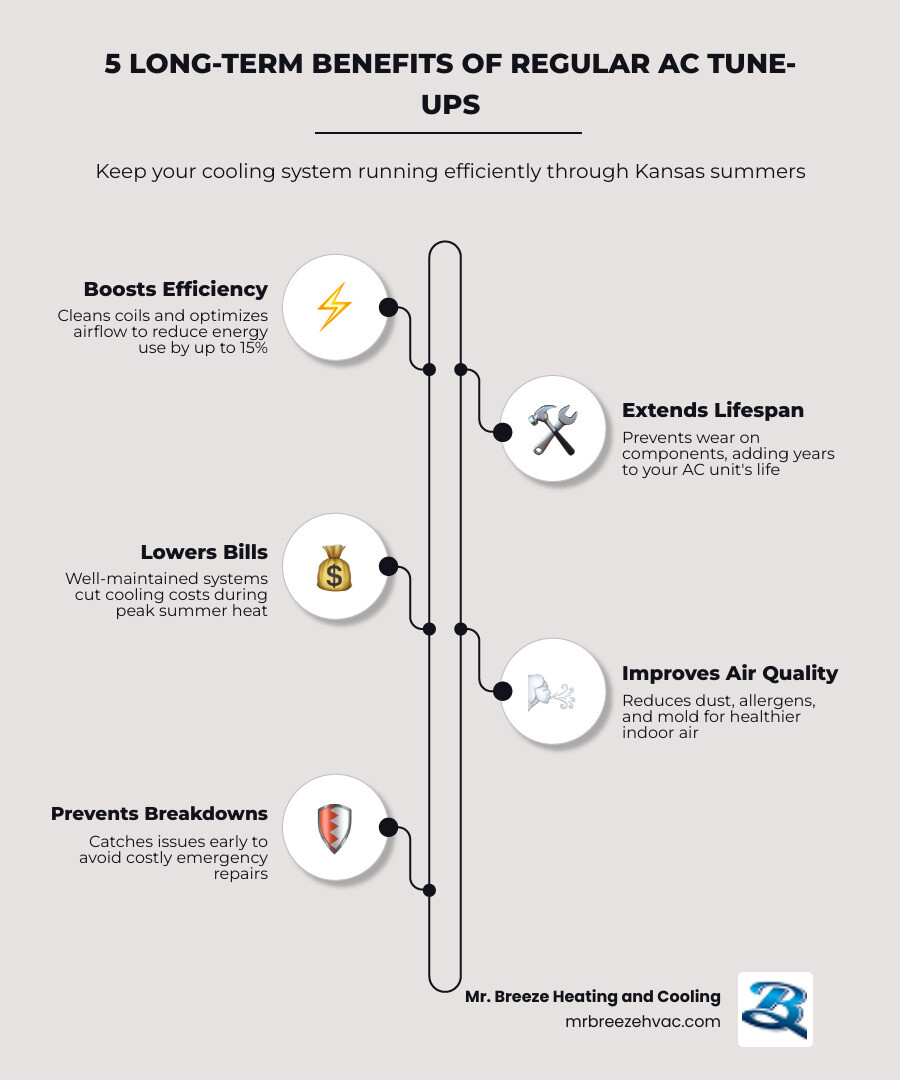 5 LONG-TERM BENEFITS OF REGULAR AC TUNE-UPS

Keep your cooling system running efficiently through Kansas summers

Boosts Efficiency
Cleans coils and optimizes airflow to reduce energy use by up to 15%

Extends Lifespan
Prevents wear on components, adding years to your AC unit's life

Lowers Bills
Well-maintained systems cut cooling costs during peak summer heat

Improves Air Quality
Reduces dust, allergens, and mold for healthier indoor air

Prevents Breakdowns
Catches issues early to avoid costly emergency repairs

Mr. Breeze Heating and Cooling
mrbreezehvac.com