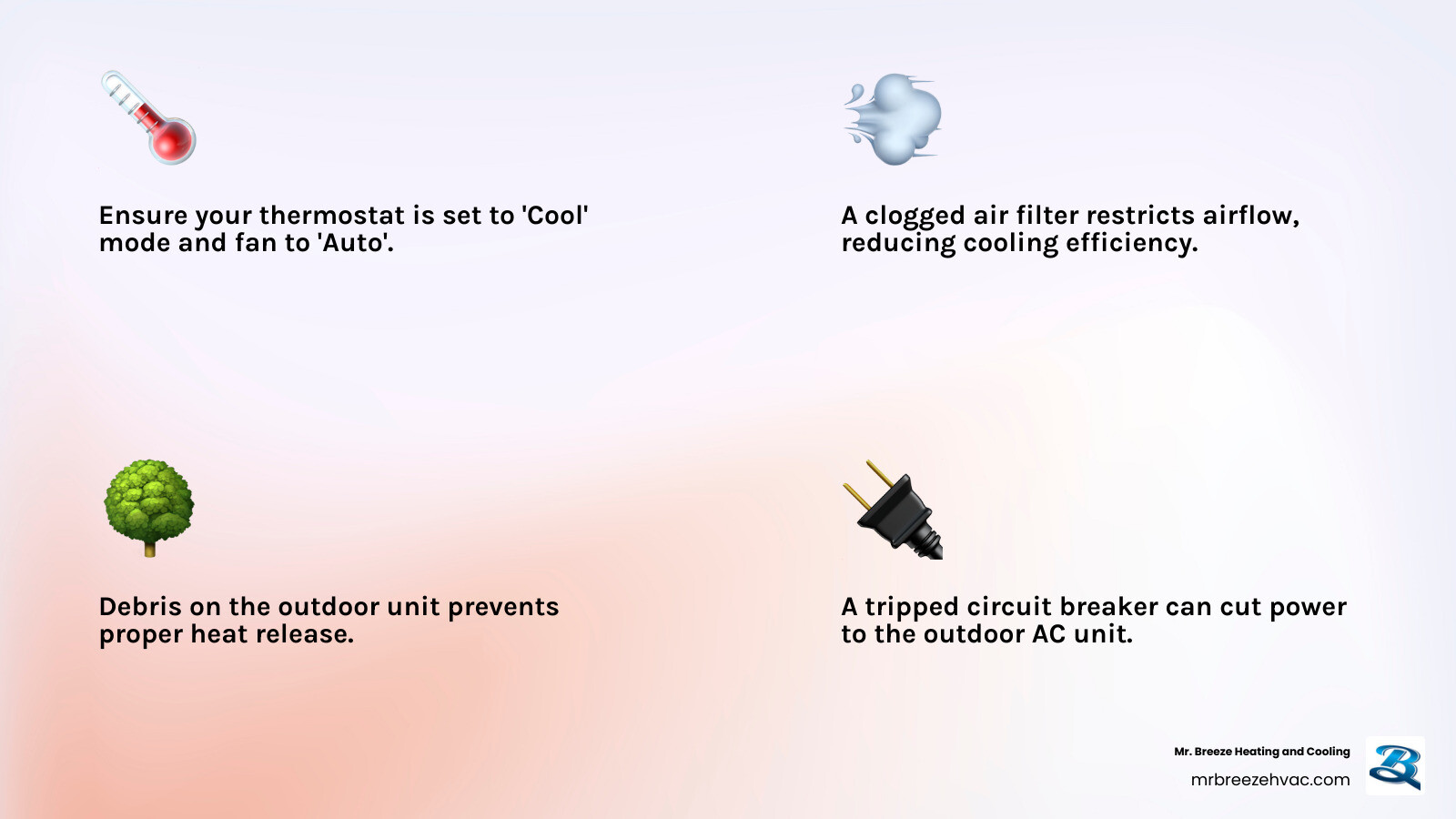 Ensure your thermostat is set to 'Cool' mode and fan to 'Auto'.

A clogged air filter restricts airflow, reducing cooling efficiency.

Debris on the outdoor unit prevents proper heat release.

A tripped circuit breaker can cut power to the outdoor AC unit.

Mr. Breeze Heating and Cooling
mrbreezehvac.com