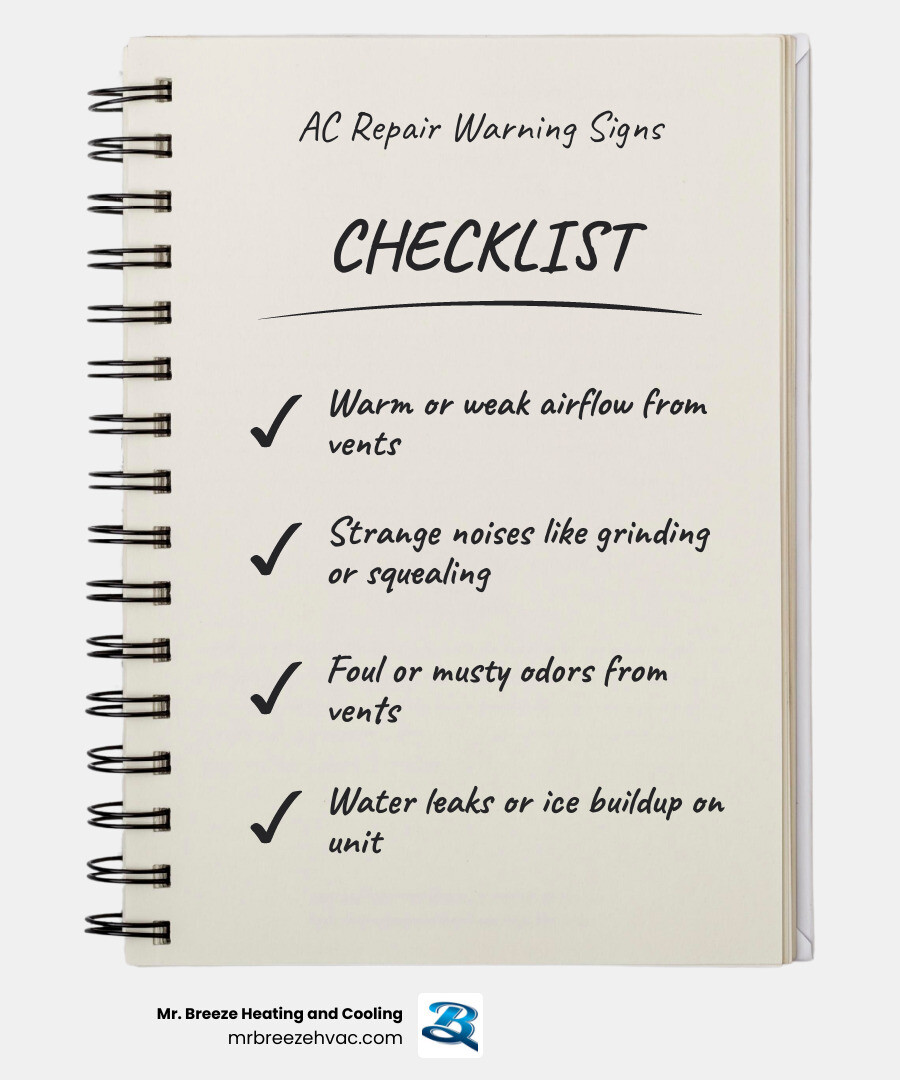 AC Repair Warning Signs

CHECKLIST

✓ Warm or weak airflow from vents

✓ Strange noises like grinding or squealing

✓ Foul or musty odors from vents

✓ Water leaks or ice buildup on unit

Mr. Breeze Heating and Cooling
mrbreezehvac.com