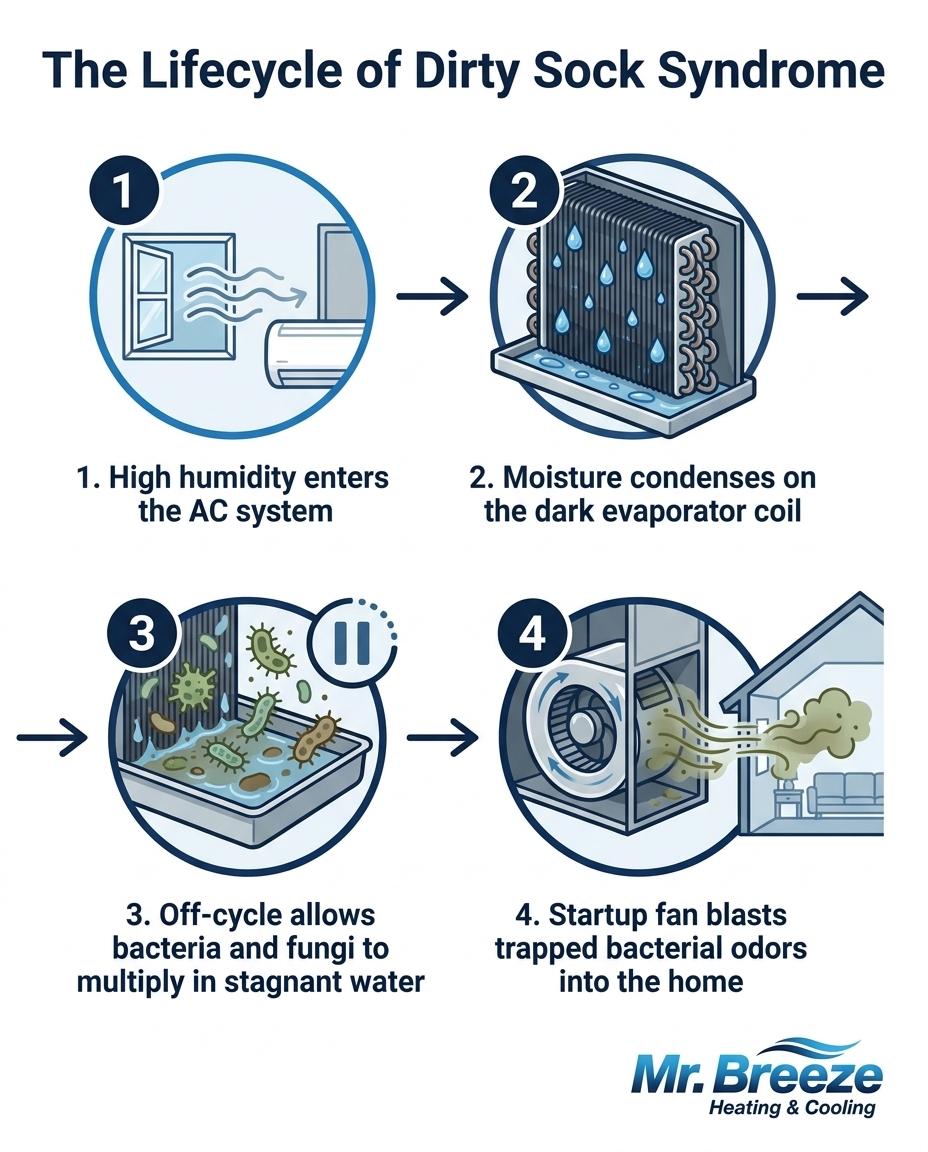 The Lifecycle of Dirty Sock Syndrome

1

2

1. High humidity enters the AC system

2. Moisture condenses on the dark evaporator coil

3

4

3. Off-cycle allows bacteria and fungi to multiply in stagnant water

4. Startup fan blasts trapped bacterial odors into the home

Mr. Breeze
Heating & Cooling