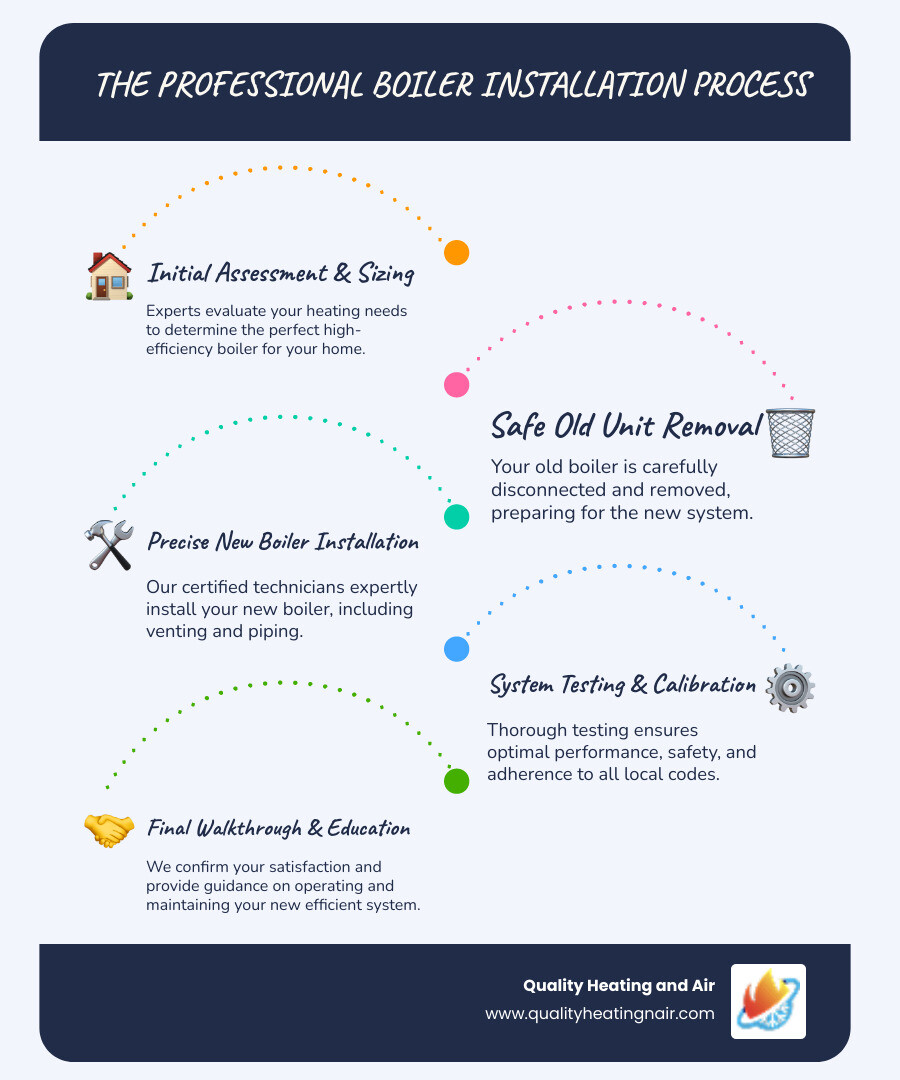 THE PROFESSIONAL BOILER INSTALLATION PROCESS

Initial Assessment & Sizing

Experts evaluate your heating needs to determine the perfect high-efficiency boiler for your home.

Safe Old Unit Removal

Your old boiler is carefully disconnected and removed, preparing for the new system.

Precise New Boiler Installation

Our certified technicians expertly install your new boiler, including venting and piping.

System Testing & Calibration

Thorough testing ensures optimal performance, safety, and adherence to all local codes.

Final Walkthrough & Education

We confirm your satisfaction and provide guidance on operating and maintaining your new efficient system.

Quality Heating and Air
www.qualityheatingnair.com