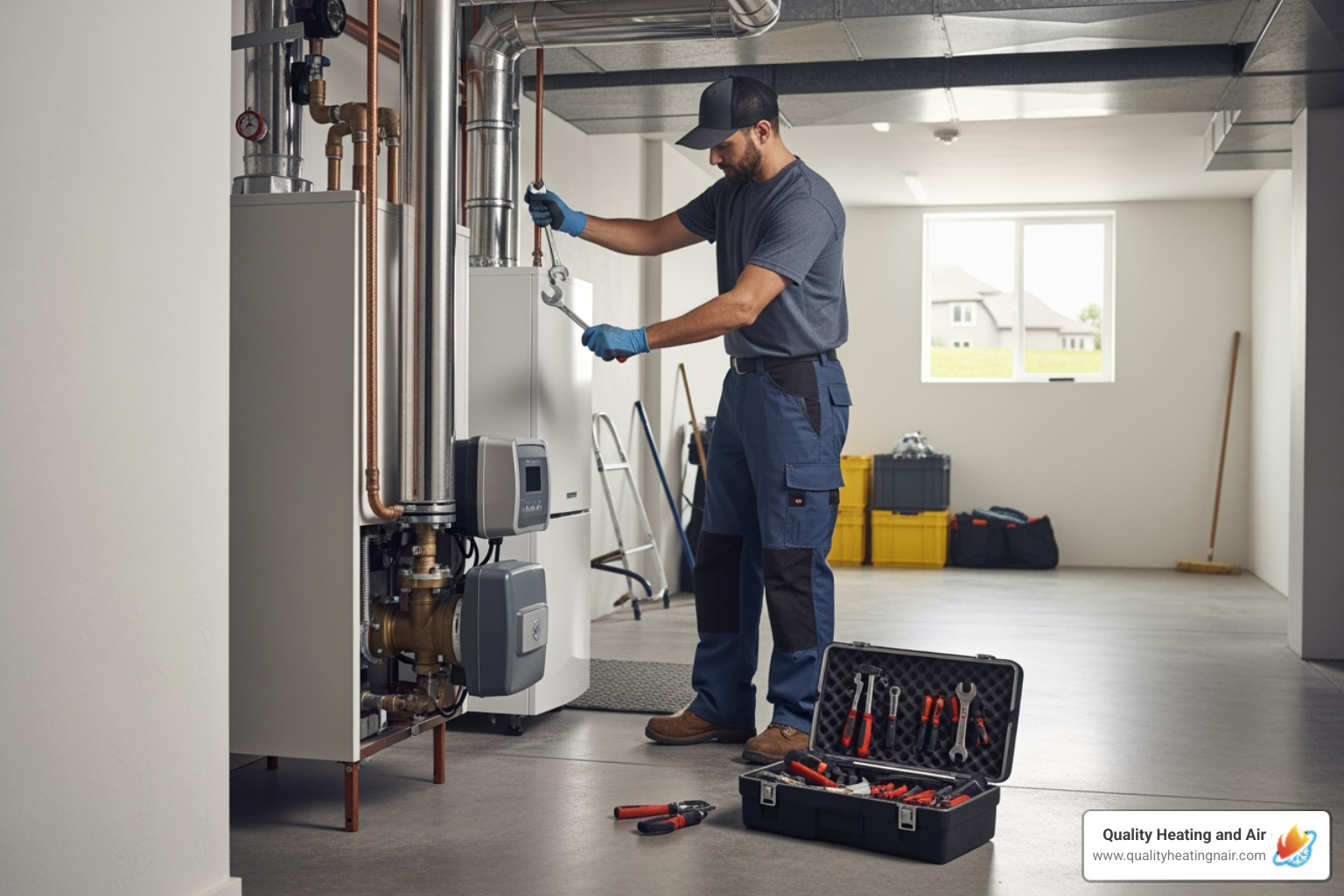 Quality Heating and Air
www.qualityheatingnair.com