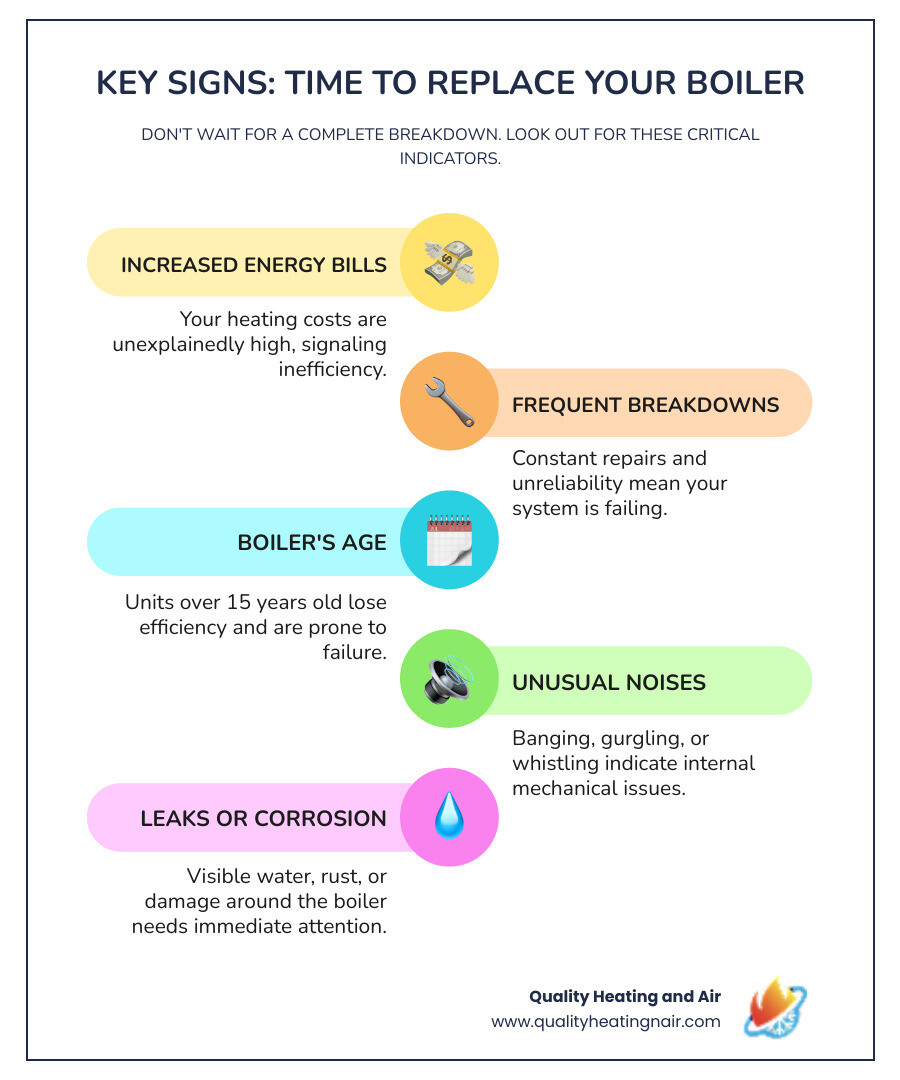 KEY SIGNS: TIME TO REPLACE YOUR BOILER

DON'T WAIT FOR A COMPLETE BREAKDOWN. LOOK OUT FOR THESE CRITICAL INDICATORS.

INCREASED ENERGY BILLS

Your heating costs are unexplainedly high, signaling inefficiency.

FREQUENT BREAKDOWNS

Constant repairs and unreliability mean your system is failing.

BOILER'S AGE

Units over 15 years old lose efficiency and are prone to failure.

UNUSUAL NOISES

Banging, gurgling, or whistling indicate internal mechanical issues.

LEAKS OR CORROSION

Visible water, rust, or damage around the boiler needs immediate attention.

Quality Heating and Air
www.qualityheatingnair.com