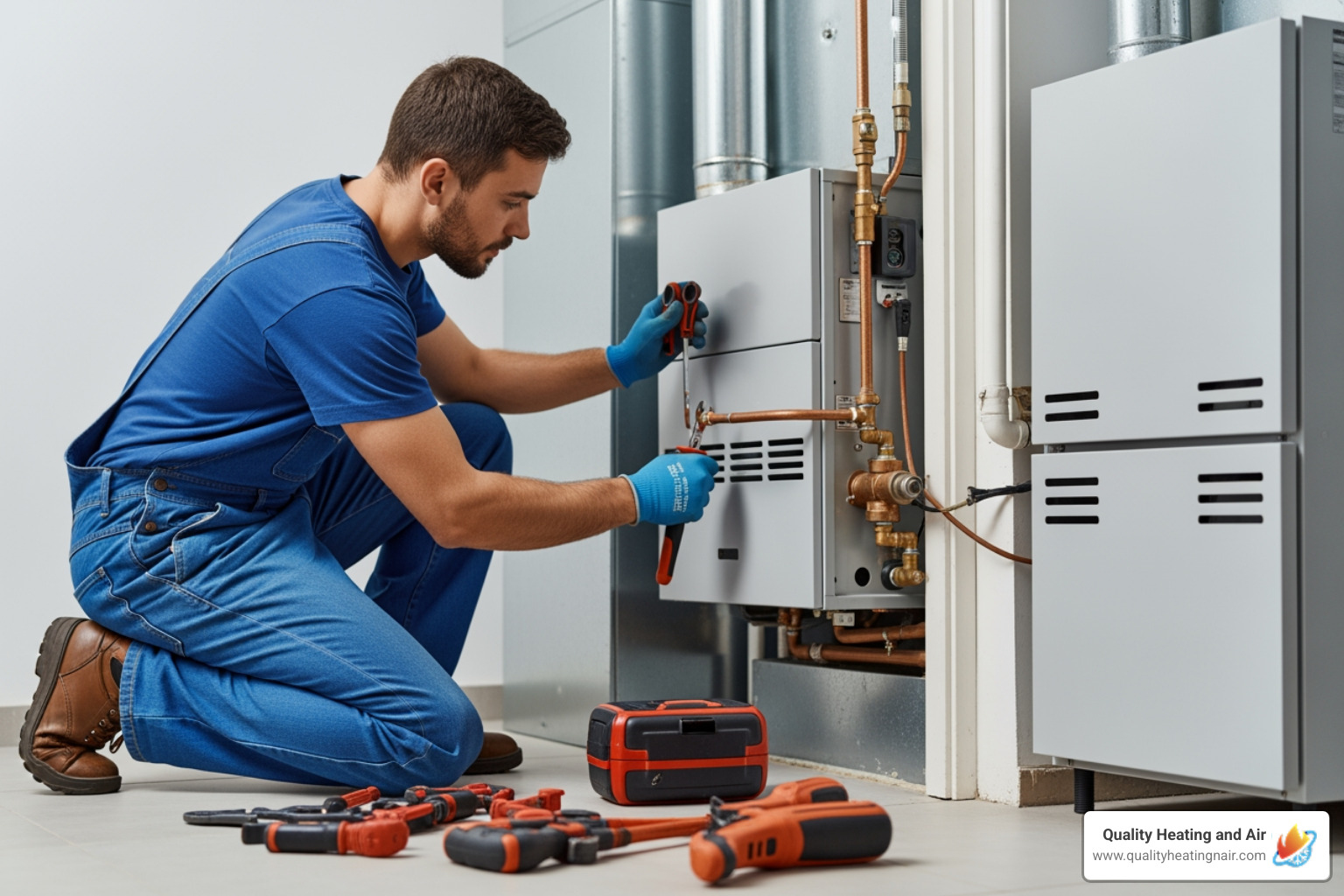 Quality Heating and Air
www.qualityheatingnair.com