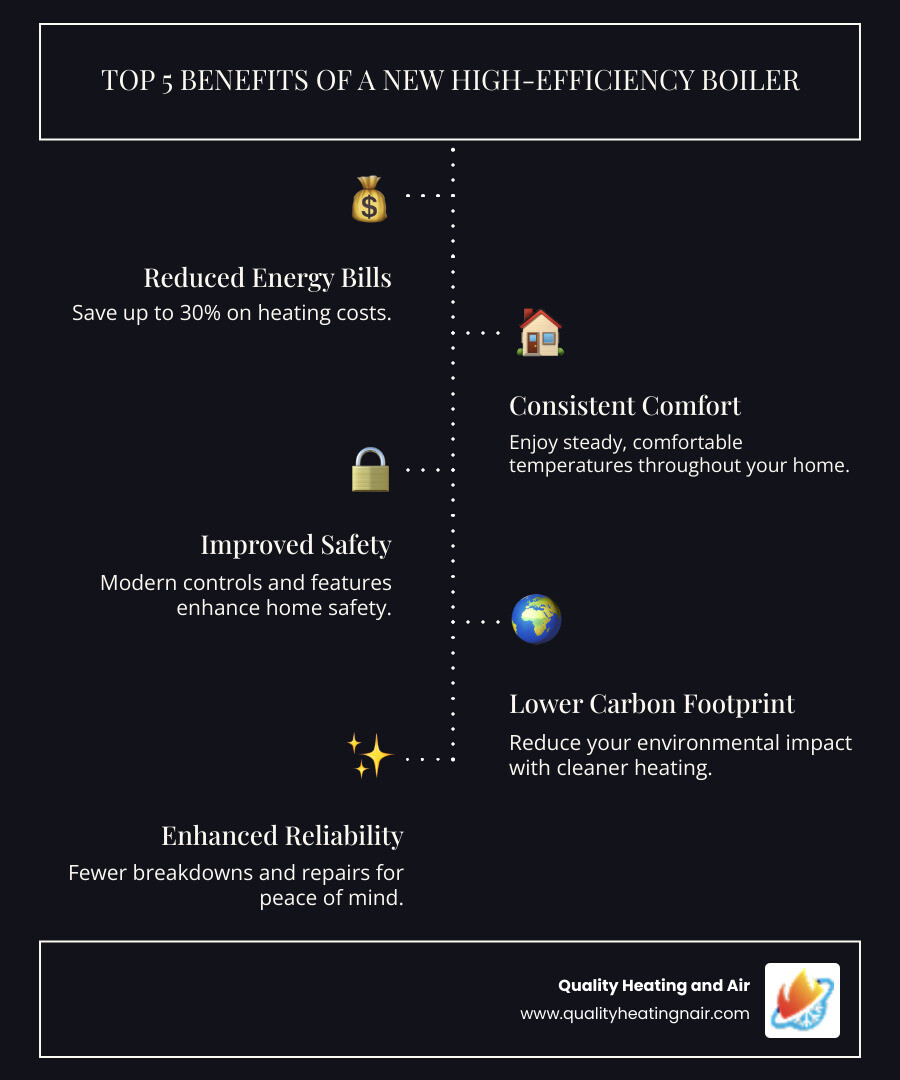 TOP 5 BENEFITS OF A NEW HIGH-EFFICIENCY BOILER

Reduced Energy Bills
Save up to 30% on heating costs.

Consistent Comfort
Enjoy steady, comfortable temperatures throughout your home.

Improved Safety
Modern controls and features enhance home safety.

Lower Carbon Footprint
Reduce your environmental impact with cleaner heating.

Enhanced Reliability
Fewer breakdowns and repairs for peace of mind.

Quality Heating and Air
www.qualityheatingnair.com