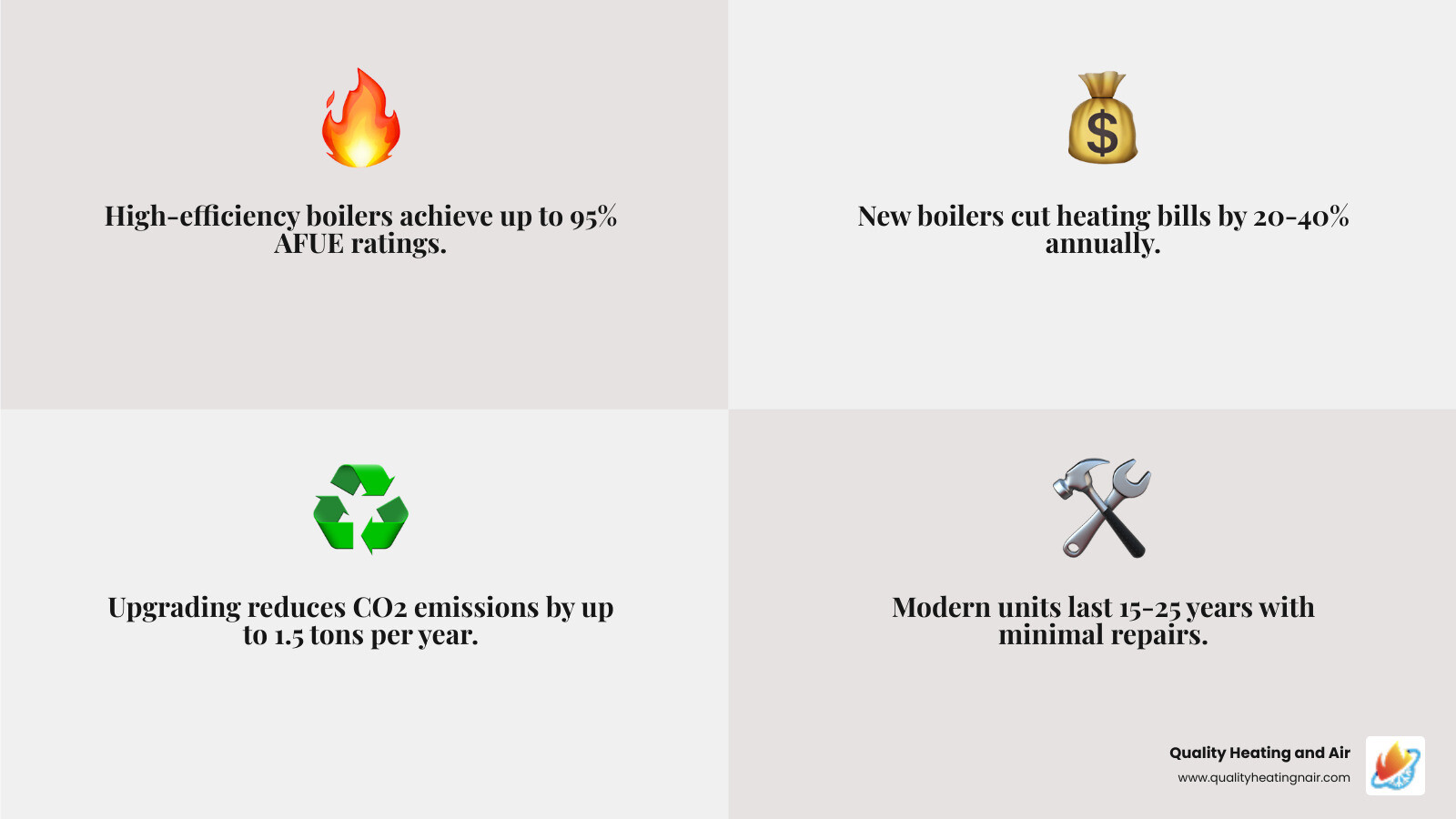 High-efficiency boilers achieve up to 95% AFUE ratings.

New boilers cut heating bills by 20-40% annually.

Upgrading reduces CO2 emissions by up to 1.5 tons per year.

Modern units last 15-25 years with minimal repairs.

Quality Heating and Air
www.qualityheatingnair.com