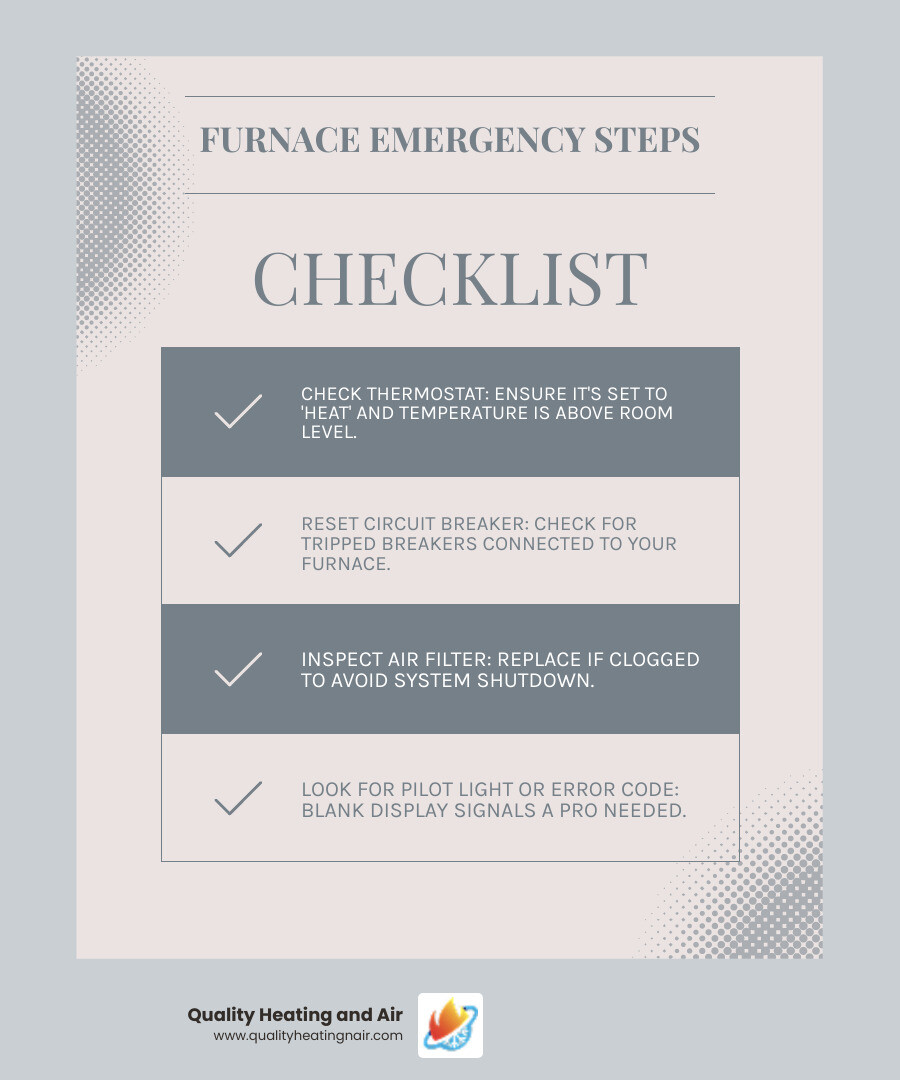 FURNACE EMERGENCY STEPS

CHECKLIST

CHECK THERMOSTAT: ENSURE IT'S SET TO 'HEAT' AND TEMPERATURE IS ABOVE ROOM LEVEL.

RESET CIRCUIT BREAKER: CHECK FOR TRIPPED BREAKERS CONNECTED TO YOUR FURNACE.

INSPECT AIR FILTER: REPLACE IF CLOGGED TO AVOID SYSTEM SHUTDOWN.

LOOK FOR PILOT LIGHT OR ERROR CODE: BLANK DISPLAY SIGNALS A PRO NEEDED.

Quality Heating and Air
www.qualityheatingnair.com