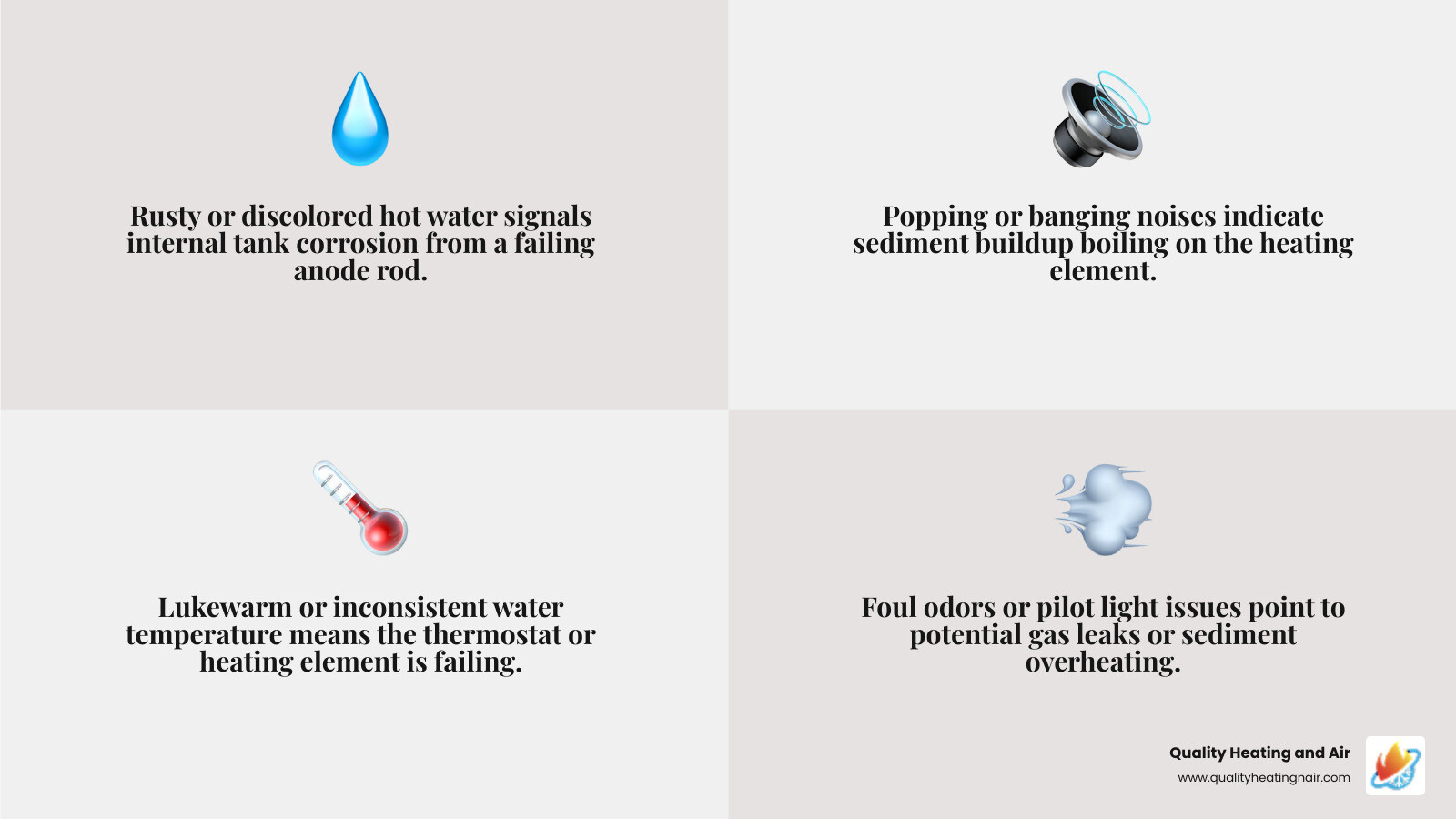 Rusty or discolored hot water signals internal tank corrosion from a failing anode rod.

Popping or banging noises indicate sediment buildup boiling on the heating element.

Lukewarm or inconsistent water temperature means the thermostat or heating element is failing.

Foul odors or pilot light issues point to potential gas leaks or sediment overheating.

Quality Heating and Air
www.qualityheatingnair.com