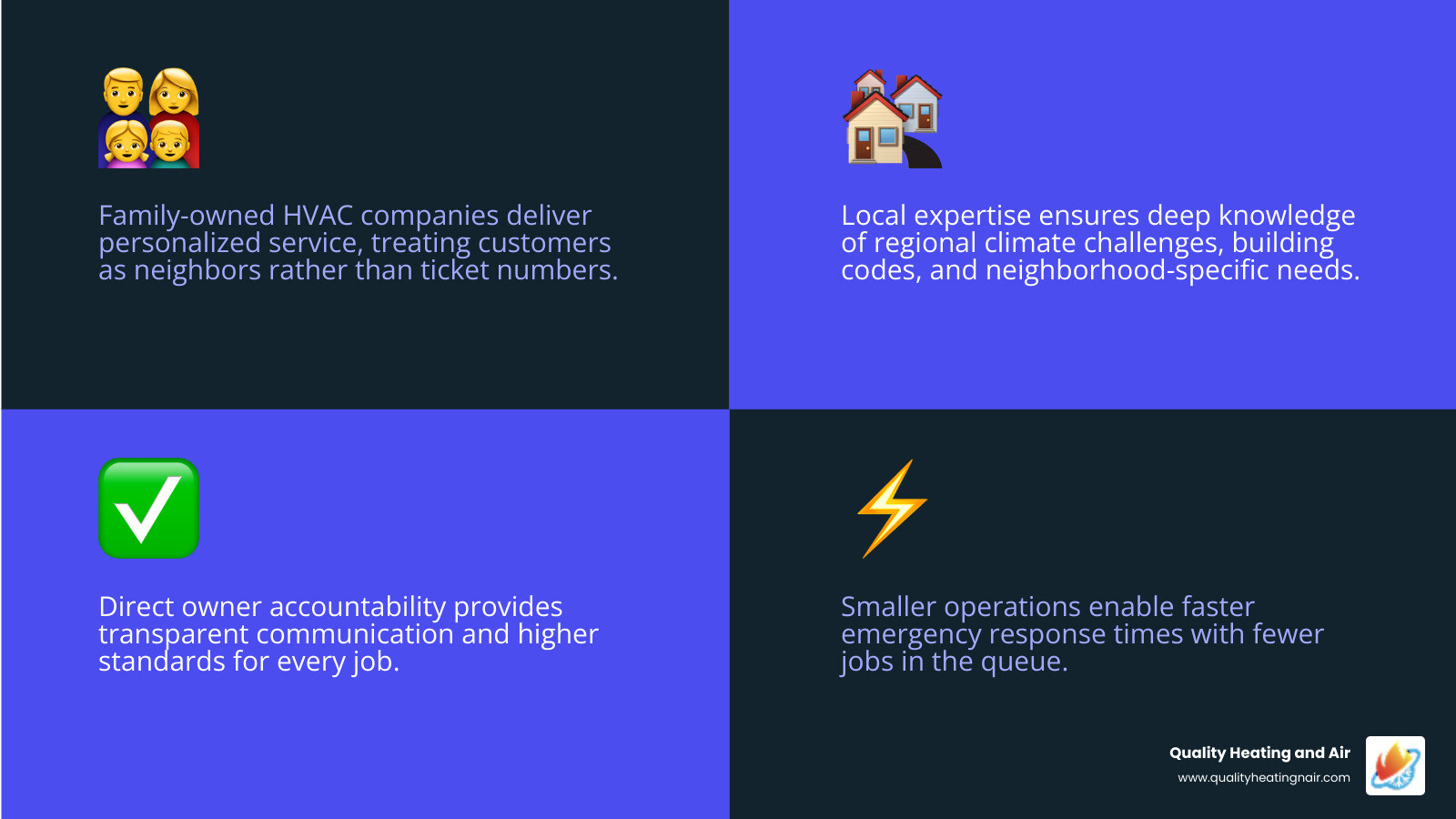 Family-owned HVAC companies deliver personalized service, treating customers as neighbors rather than ticket numbers.

Local expertise ensures deep knowledge of regional climate challenges, building codes, and neighborhood-specific needs.

Direct owner accountability provides transparent communication and higher standards for every job.

Smaller operations enable faster emergency response times with fewer jobs in the queue.

Quality Heating and Air
www.qualityheatingnair.com