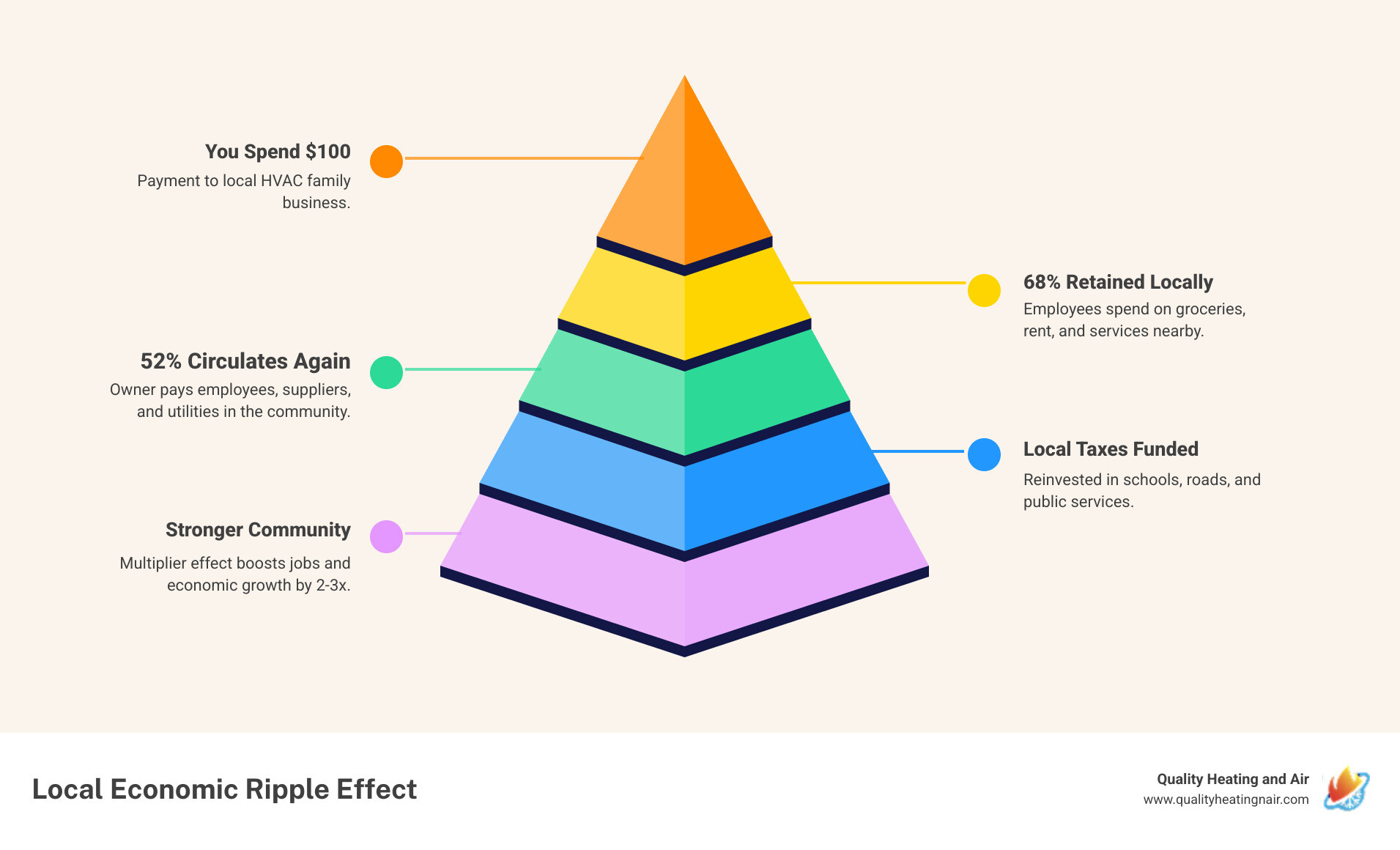 You Spend $100
Payment to local HVAC family business.

68% Retained Locally
Employees spend on groceries, rent, and services nearby.

52% Circulates Again
Owner pays employees, suppliers, and utilities in the community.

Local Taxes Funded
Reinvested in schools, roads, and public services.

Stronger Community
Multiplier effect boosts jobs and economic growth by 2-3x.

Local Economic Ripple Effect

Quality Heating and Air
www.qualityheatingnair.com