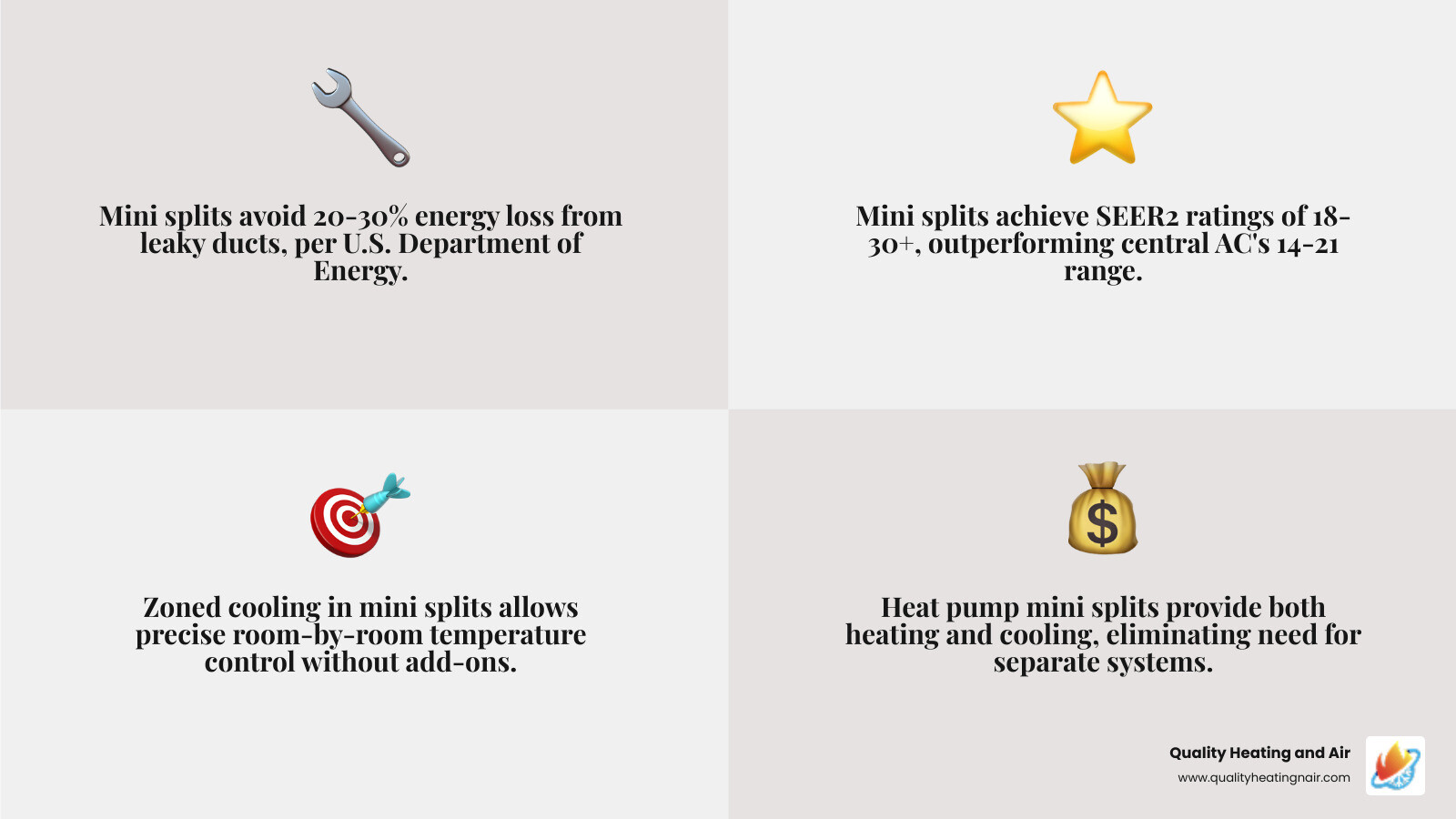 Mini splits avoid 20-30% energy loss from leaky ducts, per U.S. Department of Energy.

Mini splits achieve SEER2 ratings of 18-30+, outperforming central AC's 14-21 range.

Zoned cooling in mini splits allows precise room-by-room temperature control without add-ons.

Heat pump mini splits provide both heating and cooling, eliminating need for separate systems.

Quality Heating and Air
www.qualityheatingnair.com