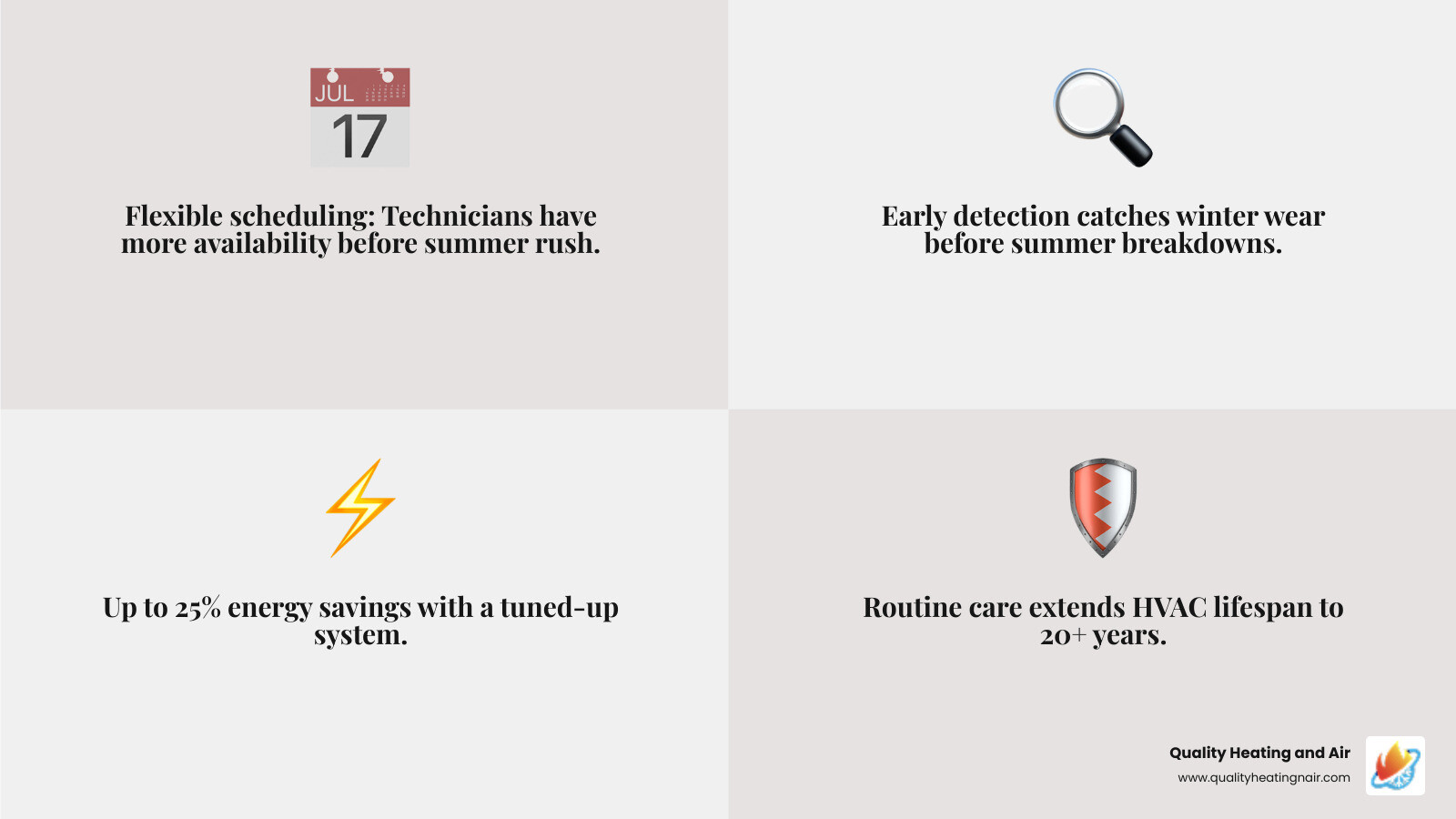 JUL
17

Flexible scheduling: Technicians have more availability before summer rush.

Early detection catches winter wear before summer breakdowns.

Up to 25% energy savings with a tuned-up system.

Routine care extends HVAC lifespan to 20+ years.

Quality Heating and Air
www.qualityheatingnair.com