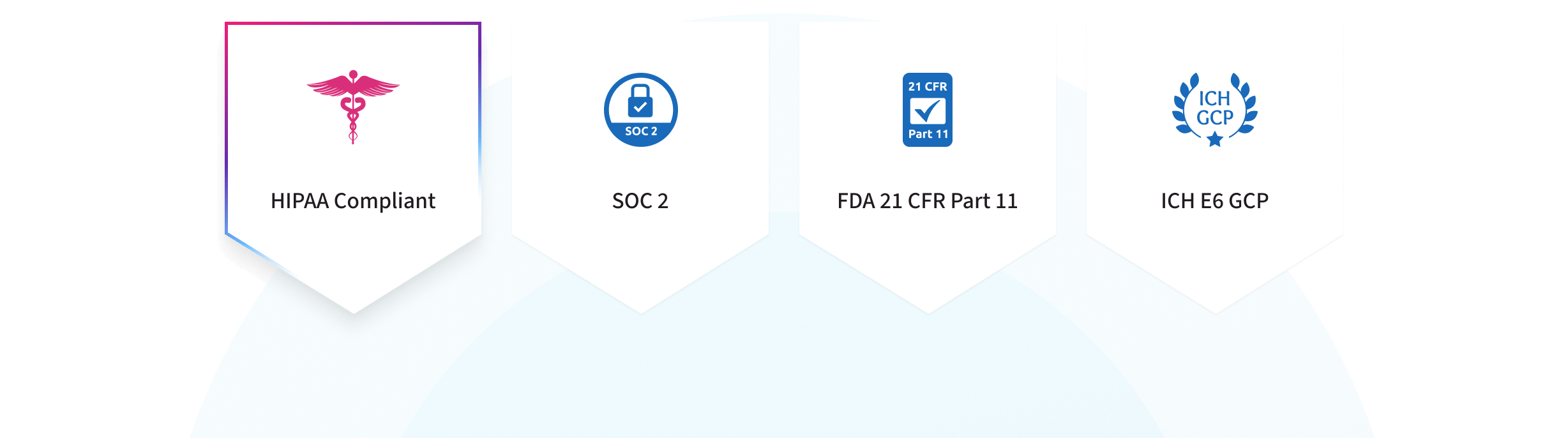 HIPAA Compliant

SOC 2

SOC 2

21 CFR
Part 11

FDA 21 CFR Part 11

ICH
GCP

ICH E6 GCP